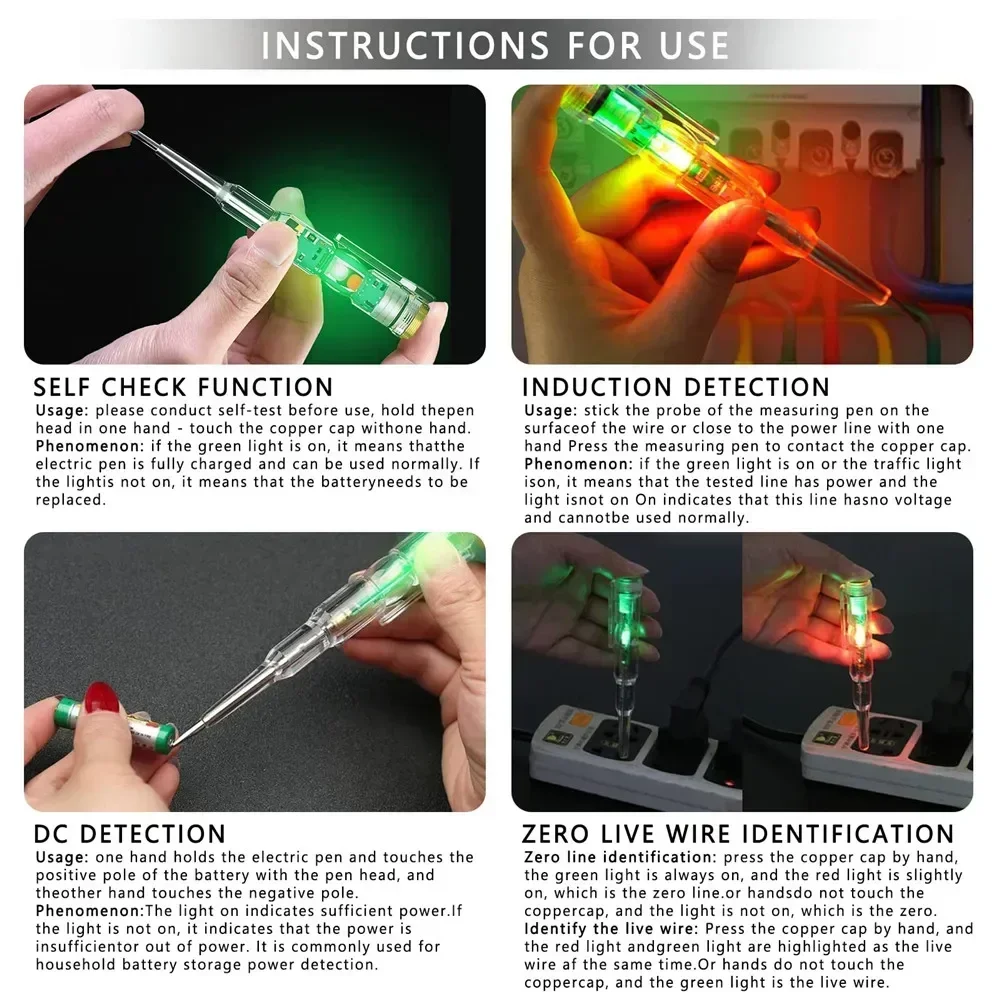 INSTRUCTIONS FOR USE

SELF CHECK FUNCTION
Usage: please conduct self-test before use, hold thepen head in one hand - touch the copper cap withone hand.
Phenomenon: if the green light is on, it means thatthe electric pen is fully charged and can be used normally. If the lightis not on, it means that the batteryneeds to be replaced.

INDUCTION DETECTION
Usage: stick the probe of the measuring pen on the surfaceof the wire or close to the power line with one hand Press the measuring pen to contact the copper cap.
Phenomenon: if the green light is on or the traffic light ison, it means that the tested line has power and the light isnot on On indicates that this line hasno voltage and cannotbe used normally.

DC DETECTION
Usage: one hand holds the electric pen and touches the positive pole of the battery with the pen head, and theother hand touches the negative pole.
Phenomenon:The light on indicates sufficient power.If the light is not on, it indicates that the power is insufficientor out of power. It is commonly used for household battery storage power detection.

ZERO LIVE WIRE IDENTIFICATION
Zero line identification: press the copper cap by hand, the green light is always on, and the red light is slightly on, which is the zero line.or handsdo not touch the coppercap, and the light is not on, which is the zero.
Identify the live wire: Press the copper cap by hand, and the red light andgreen light are highlighted as the live wire af the same time.Or hands do not touch the coppercap, and the green light is the live wire.