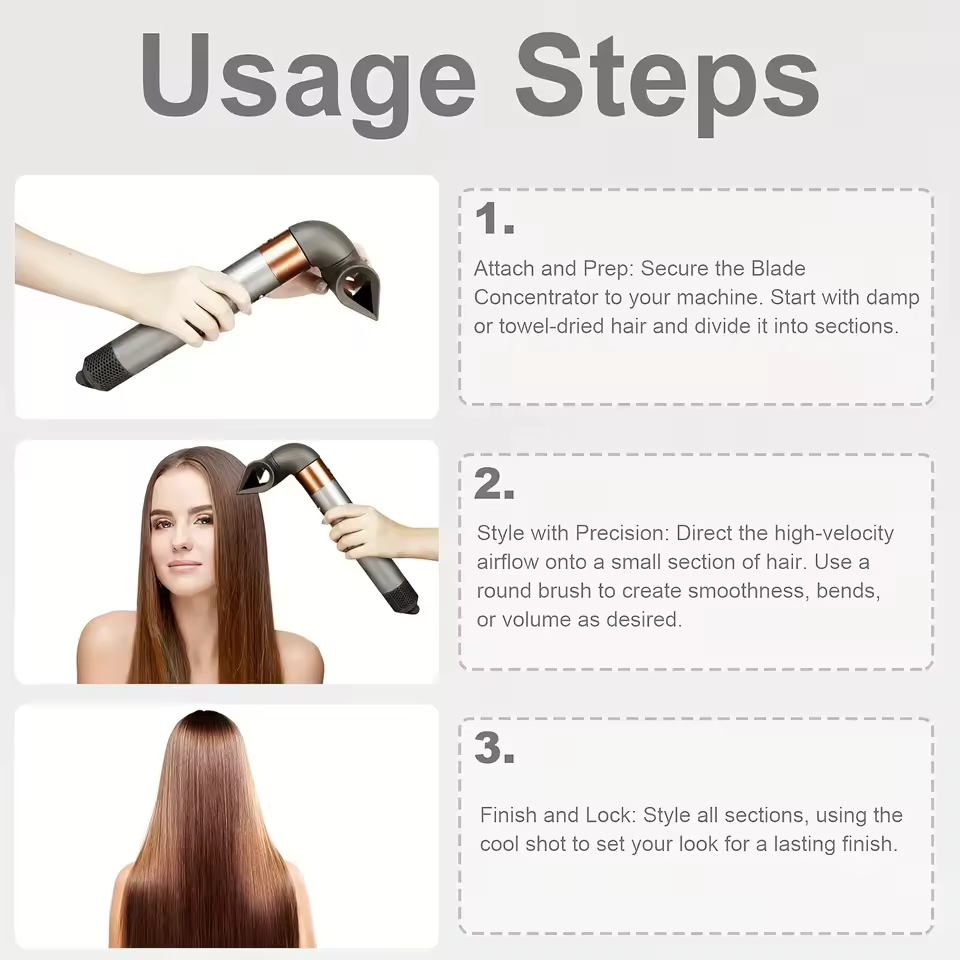 Usage Steps

1.

Attach and Prep: Secure the Blade Concentrator to your machine. Start with damp or towel-dried hair and divide it into sections.

2.

Style with Precision: Direct the high-velocity airflow onto a small section of hair. Use a round brush to create smoothness, bends, or volume as desired.

3.

Finish and Lock: Style all sections, using the cool shot to set your look for a lasting finish.