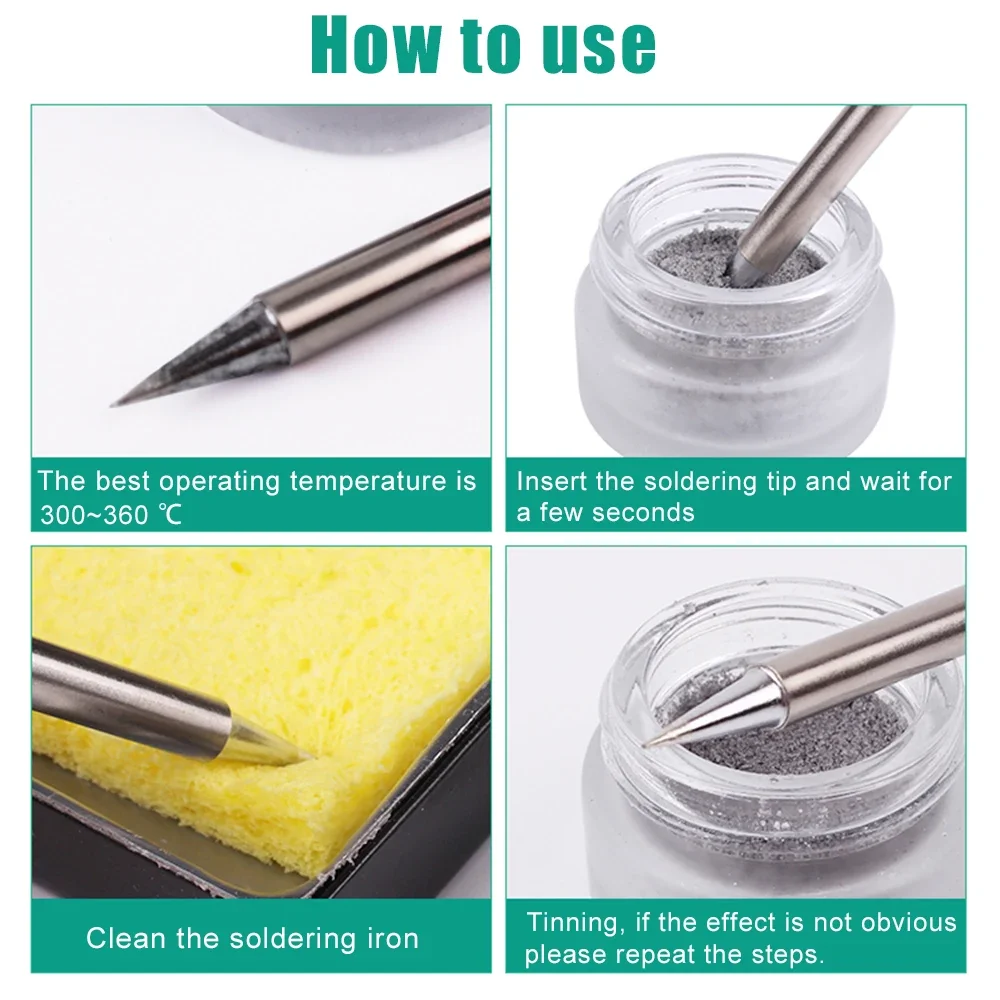 How to use

The best operating temperature is 300~360 ℃

Insert the soldering tip and wait for a few seconds

Clean the soldering iron

Tinning, if the effect is not obvious please repeat the steps.