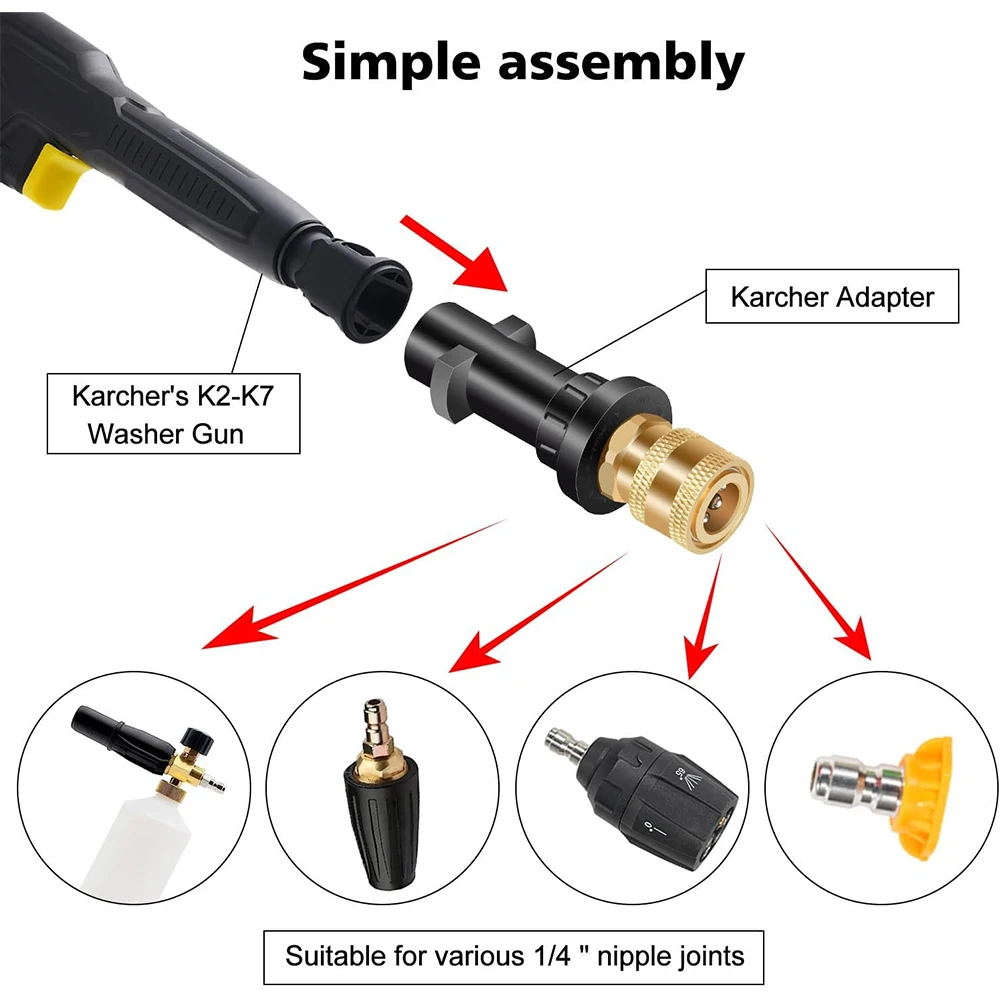 Simple assembly

Karcher Adapter

Karcher's K2-K7
Washer Gun

Suitable for various 1/4 " nipple joints