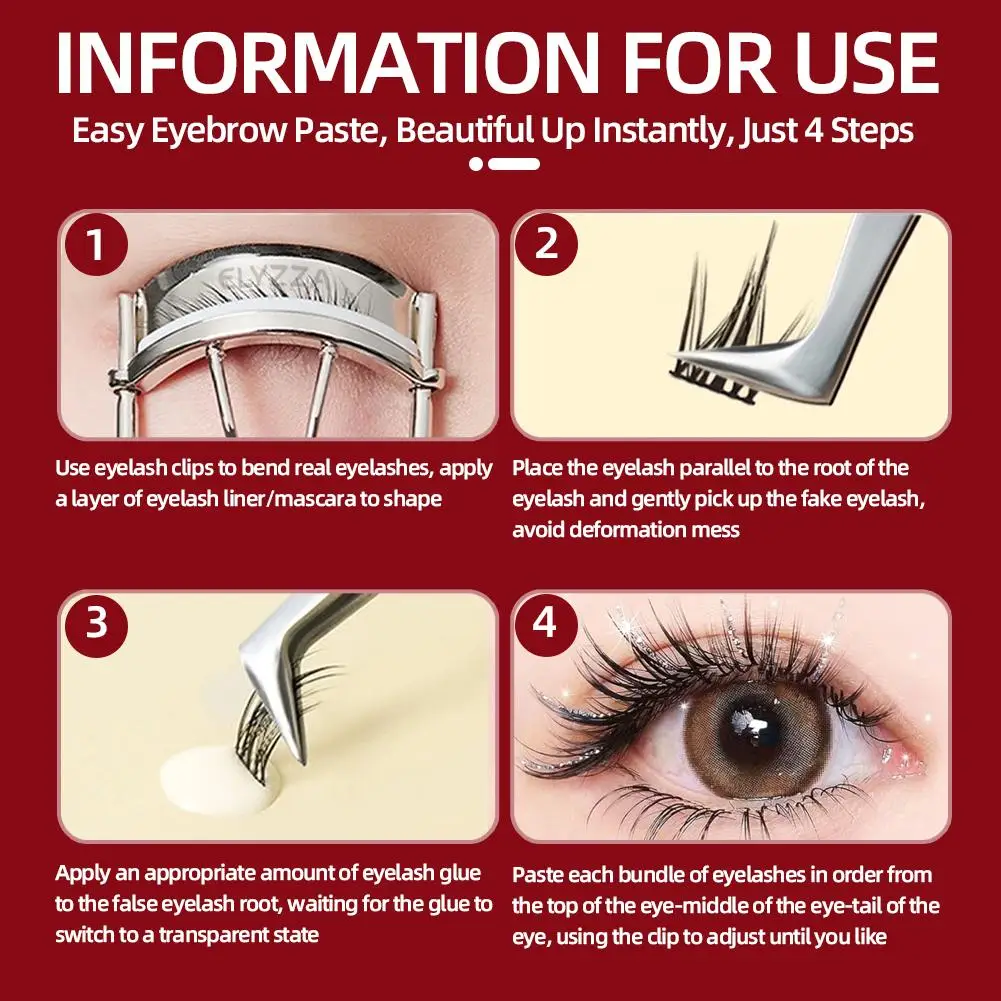 INFORMATION FOR USE

Easy Eyebrow Paste, Beautiful Up Instantly, Just 4 Steps

1

ELYZZA

Use eyelash clips to bend real eyelashes, apply a layer of eyelash liner/mascara to shape

2

Place the eyelash parallel to the root of the eyelash and gently pick up the fake eyelash, avoid deformation mess

3

Apply an appropriate amount of eyelash glue to the false eyelash root, waiting for the glue to switch to a transparent state

4

Paste each bundle of eyelashes in order from the top of the eye-middle of the eye-tail of the eye, using the clip to adjust until you like