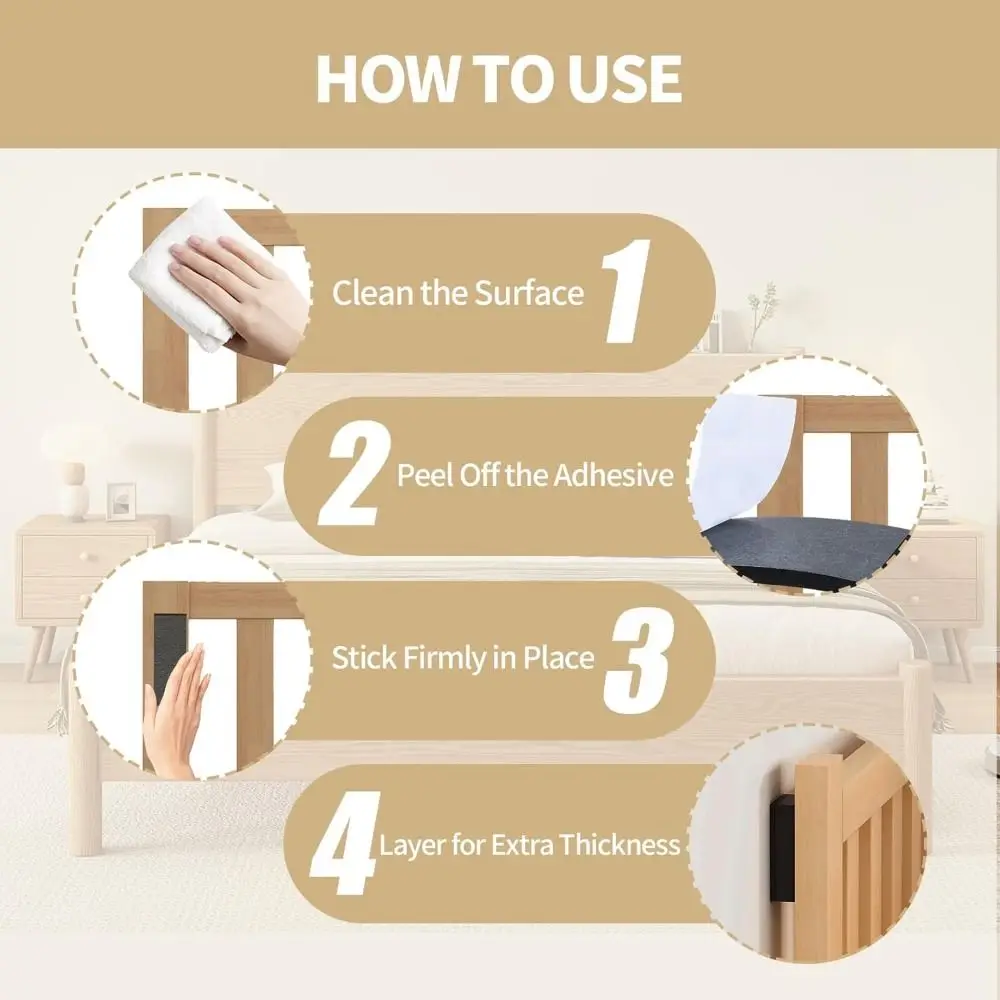 HOW TO USE

Clean the Surface 1

2 Peel Off the Adhesive

Stick Firmly in Place 3

4 Layer for Extra Thickness