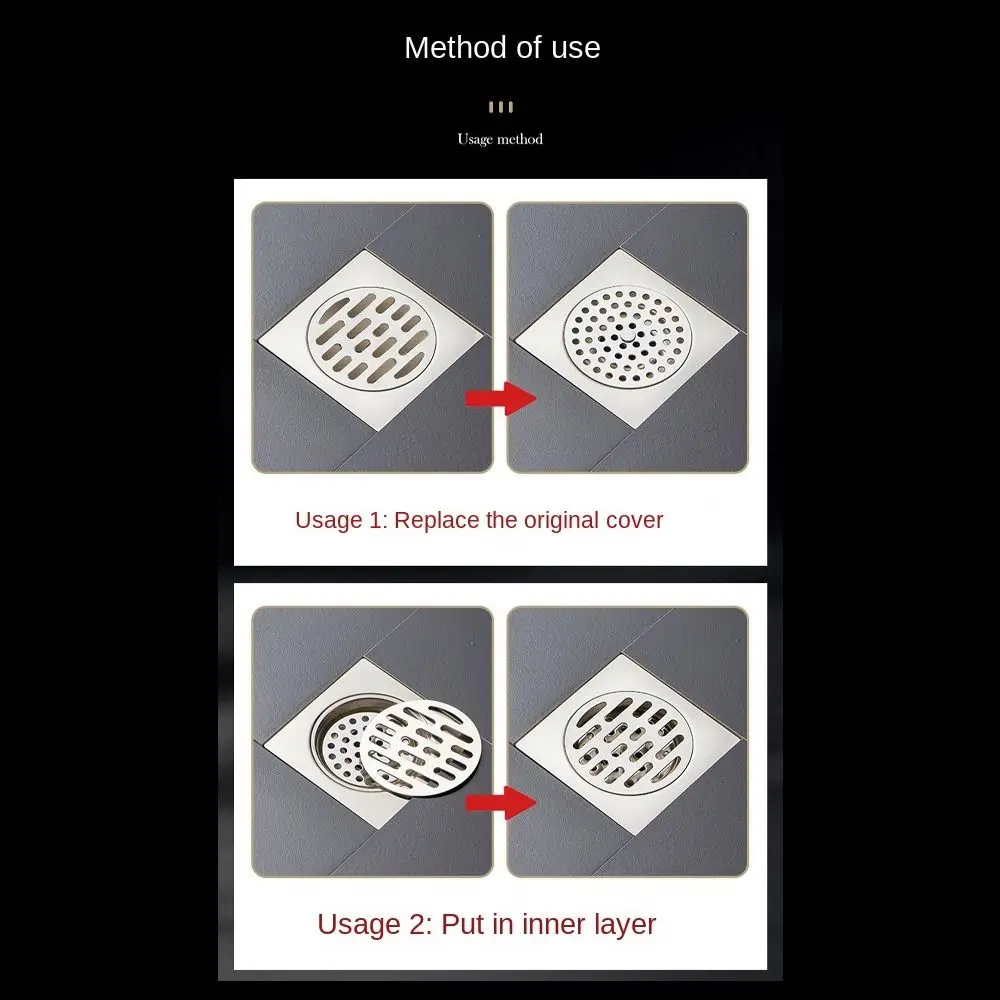 Method of use

Usage method

Usage 1: Replace the original cover

Usage 2: Put in inner layer