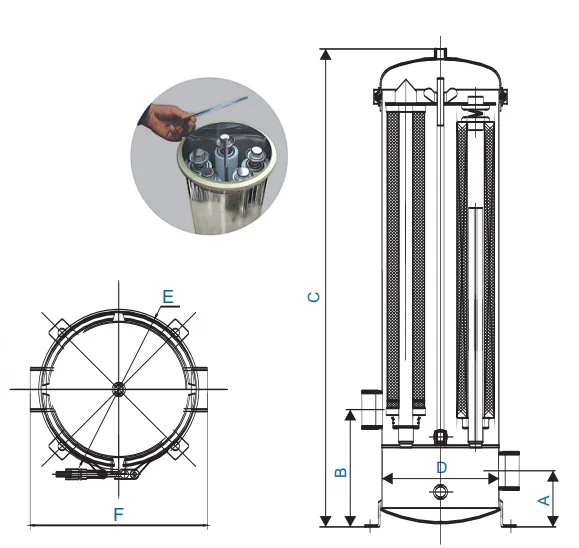 E
F
C
B
D
A