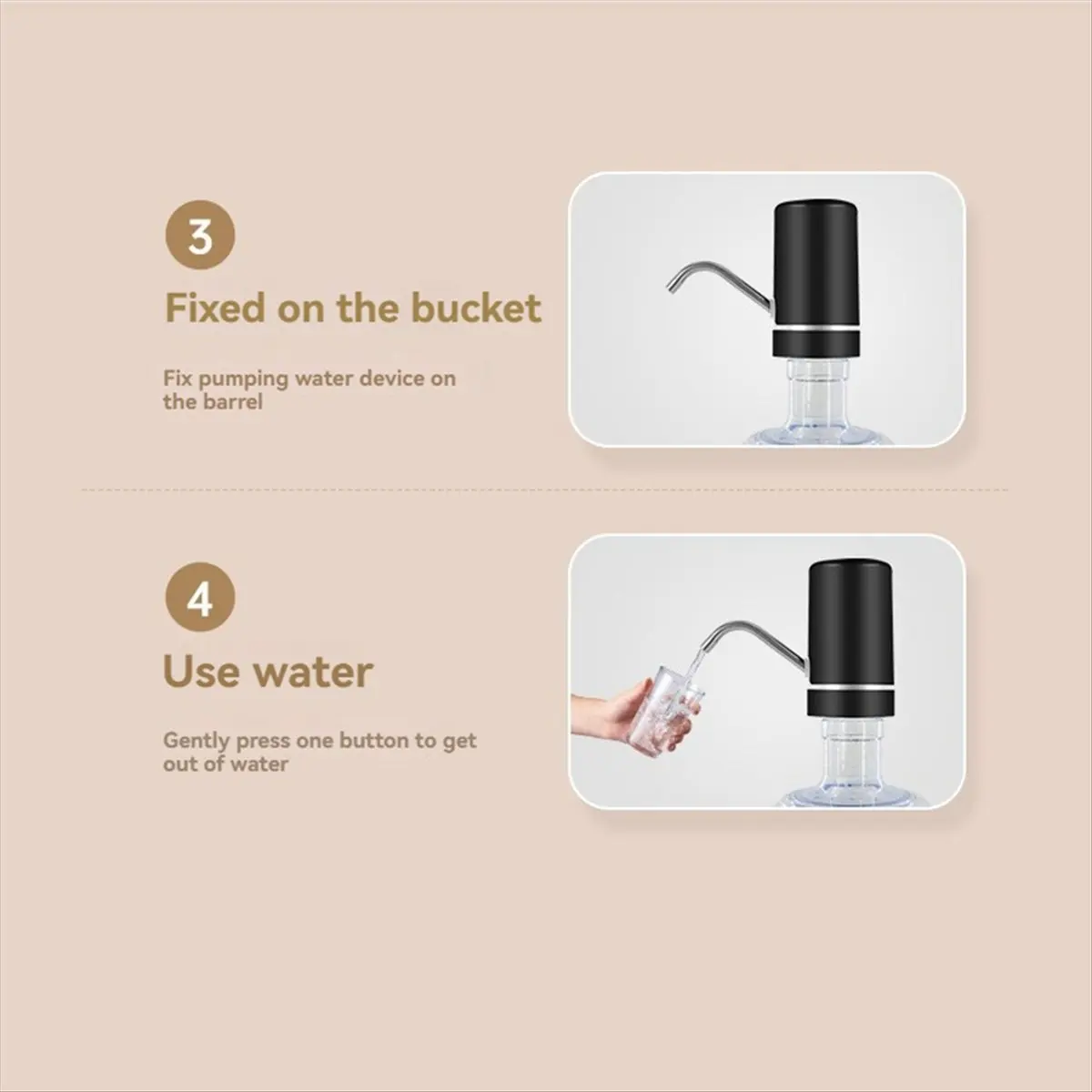 3

Fixed on the bucket

Fix pumping water device on the barrel

4

Use water

Gently press one button to get out of water