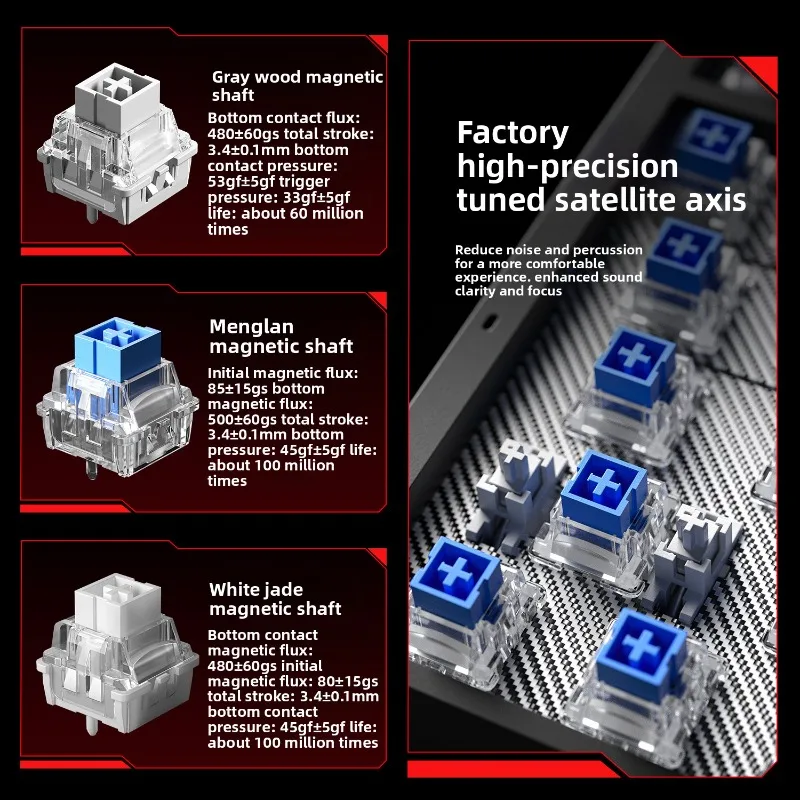 Gray wood magnetic shaft

Bottom contact flux: 480±60gs total stroke: 3.4±0.1mm bottom contact pressure: 53gf±5gf trigger pressure: 33gf±5gf life: about 60 million times

Menglan magnetic shaft

Initial magnetic flux: 85±15gs bottom magnetic flux: 500±60gs total stroke: 3.4±0.1mm bottom pressure: 45gf±5gf life: about 100 million times

White jade magnetic shaft

Bottom contact magnetic flux: 480±60gs initial magnetic flux: 80±15gs total stroke: 3.4±0.1mm bottom contact pressure: 45gf±5gf life: about 100 million times

Factory high-precision tuned satellite axis

Reduce noise and percussion for a more comfortable experience. enhanced sound clarity and focus