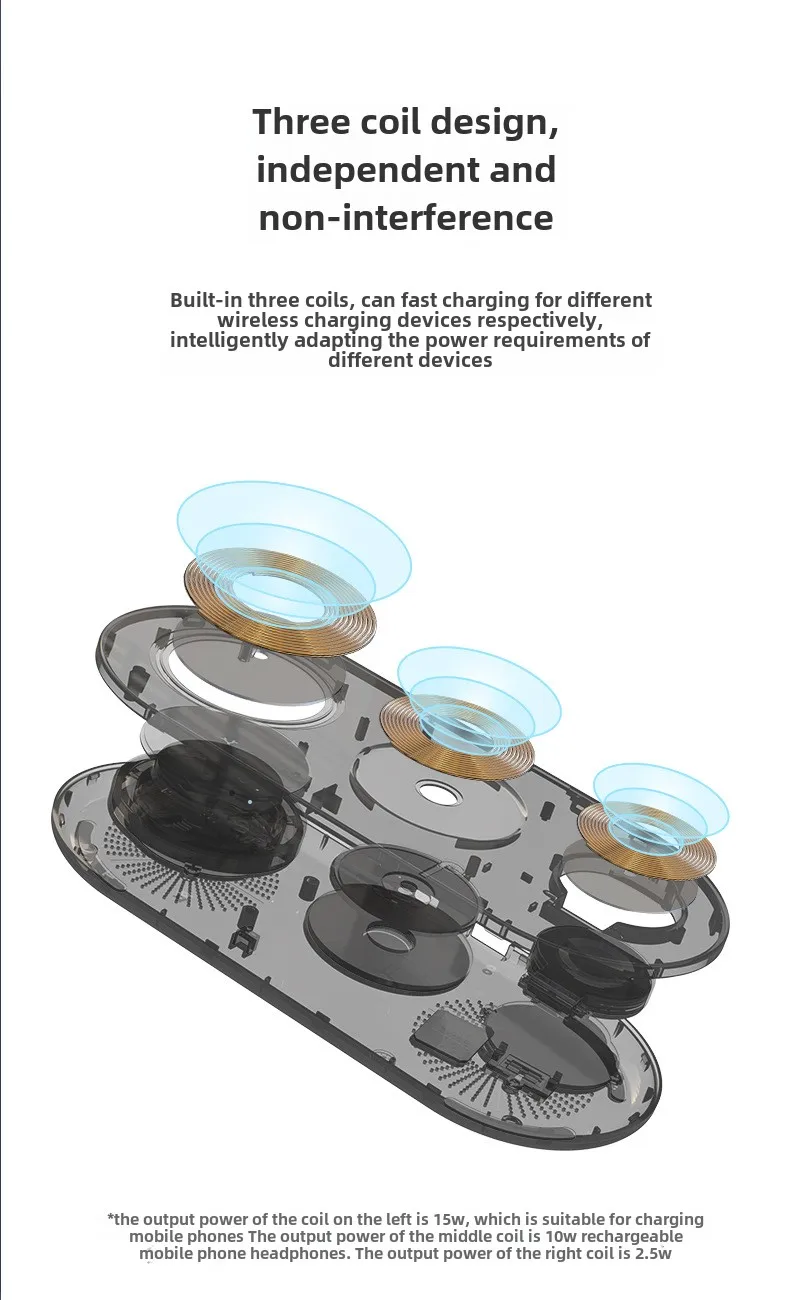 Three coil design, independent and non-interference

Built-in three coils, can fast charging for different wireless charging devices respectively, intelligently adapting the power requirements of different devices

*the output power of the coil on the left is 15w, which is suitable for charging mobile phones The output power of the middle coil is 10w rechargeable mobile phone headphones. The output power of the right coil is 2.5w