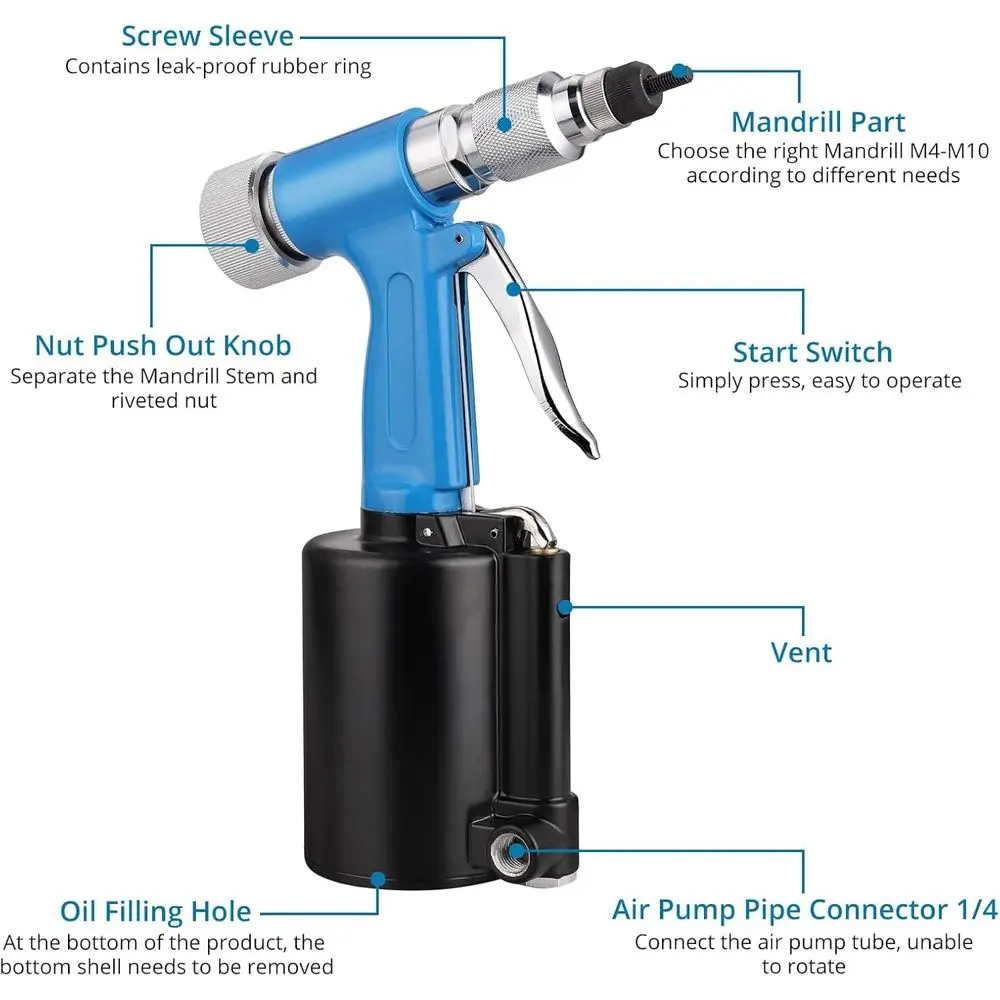 Screw Sleeve
Contains leak-proof rubber ring

Mandrill Part
Choose the right Mandrill M4-M10 according to different needs

Nut Push Out Knob
Separate the Mandrill Stem and riveted nut

Start Switch
Simply press, easy to operate

Vent

Oil Filling Hole
At the bottom of the product, the bottom shell needs to be removed

Air Pump Pipe Connector 1/4
Connect the air pump tube, unable to rotate