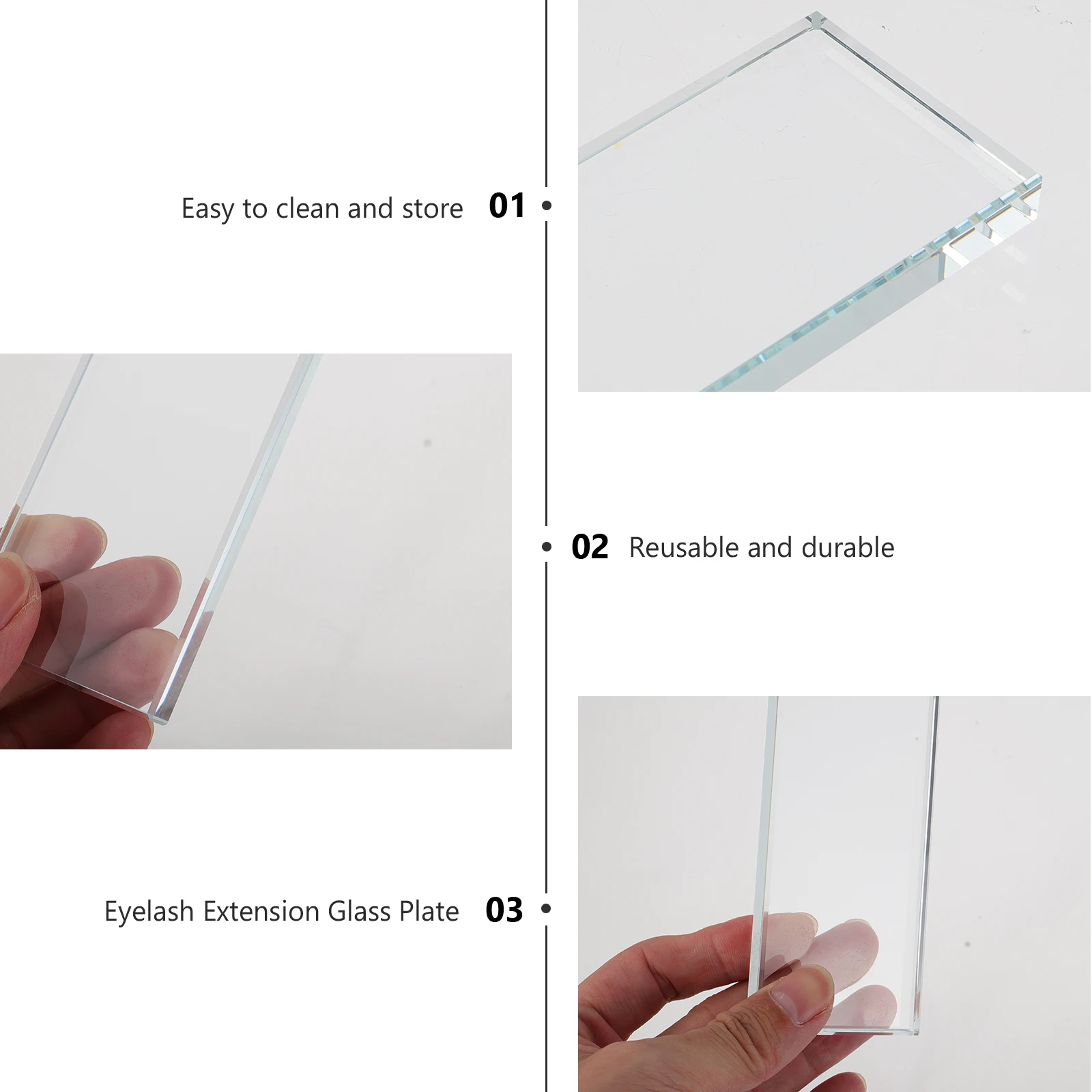 Easy to clean and store 01

02 Reusable and durable

Eyelash Extension Glass Plate 03