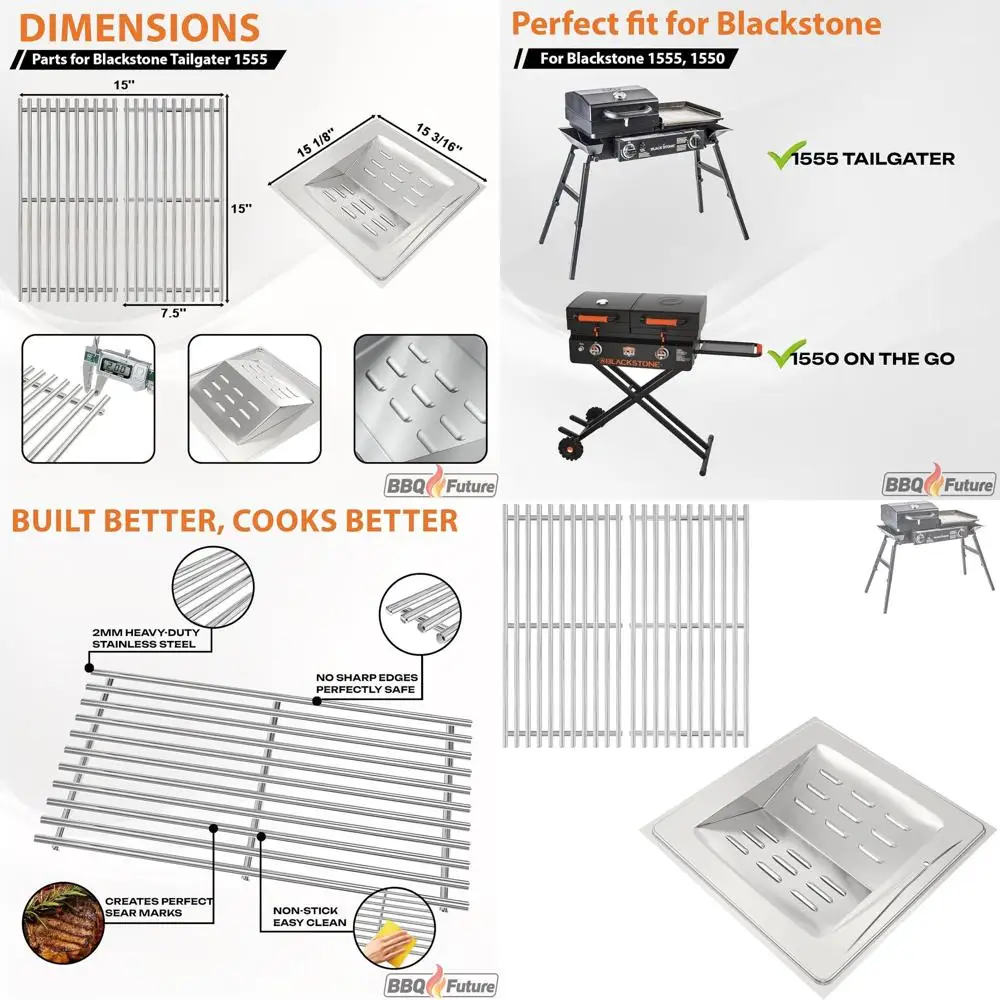 DIMENSIONS

Parts for Blackstone Tailgater 1555

15"

15"

7.5"

15 1/8"

15 3/16"

BBQ Future

Perfect fit for Blackstone

For Blackstone 1555, 1550

1555 TAILGATER

BLACKSTONE

1550 ON THE GO

BBQ Future

BUILT BETTER, COOKS BETTER

2MM HEAVY-DUTY STAINLESS STEEL

NO SHARP EDGES PERFECTLY SAFE

CREATES PERFECT SEAR MARKS

NON-STICK EASY CLEAN

BBQ Future