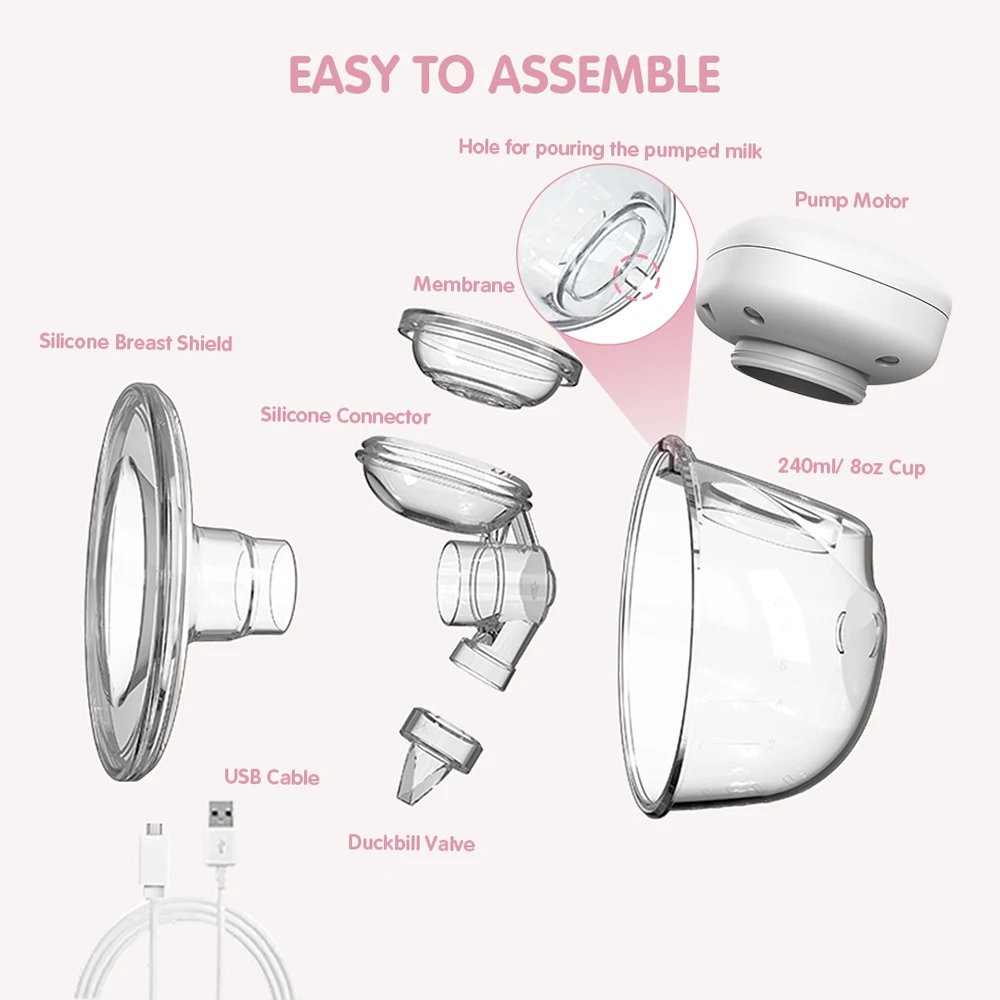 EASY TO ASSEMBLE

Hole for pouring the pumped milk

Pump Motor

Membrane

Silicone Breast Shield

Silicone Connector

240ml/ 8oz Cup

USB Cable

Duckbill Valve