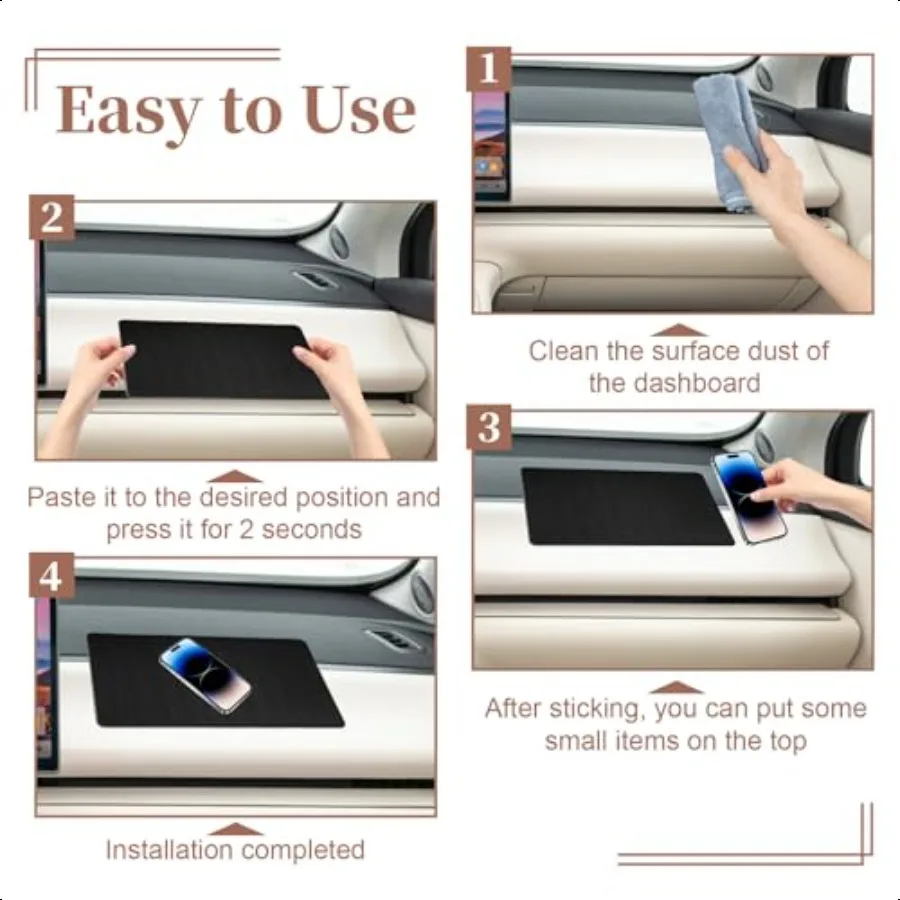 Easy to Use

1

Clean the surface dust of the dashboard

2

Paste it to the desired position and press it for 2 seconds

3

After sticking, you can put some small items on the top

4

Installation completed