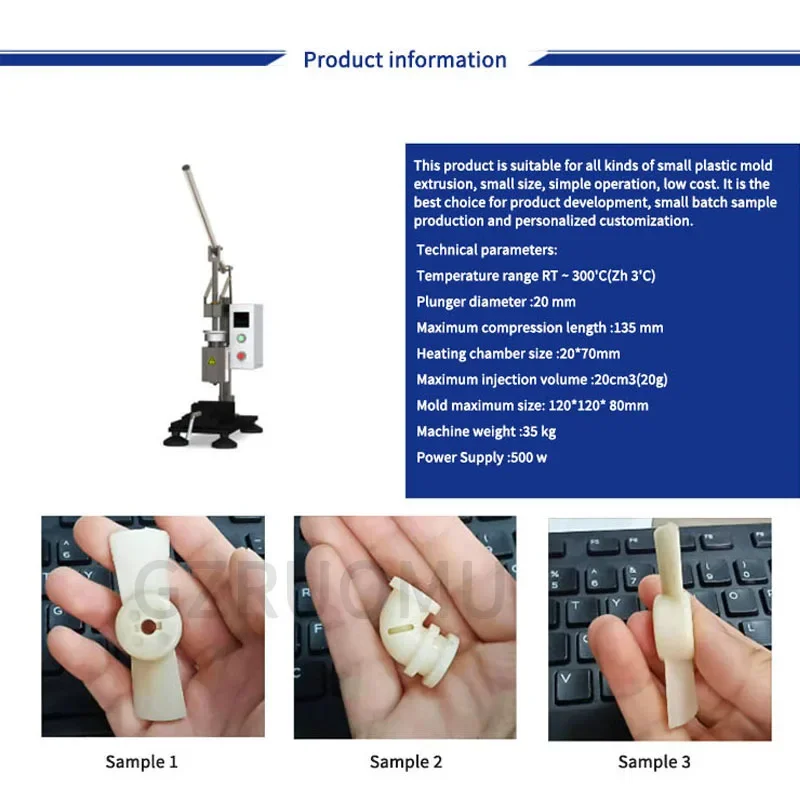 Product information

This product is suitable for all kinds of small plastic mold extrusion, small size, simple operation, low cost. It is the best choice for product development, small batch sample production and personalized customization.

Technical parameters:

Temperature range RT ~ 300'C(Zh 3'C)

Plunger diameter :20 mm

Maximum compression length :135 mm

Heating chamber size :20*70mm

Maximum injection volume :20cm3(20g)

Mold maximum size: 120*120* 80mm

Machine weight :35 kg

Power Supply :500 w

GZRUOMU

Sample 1

Sample 2

Sample 3