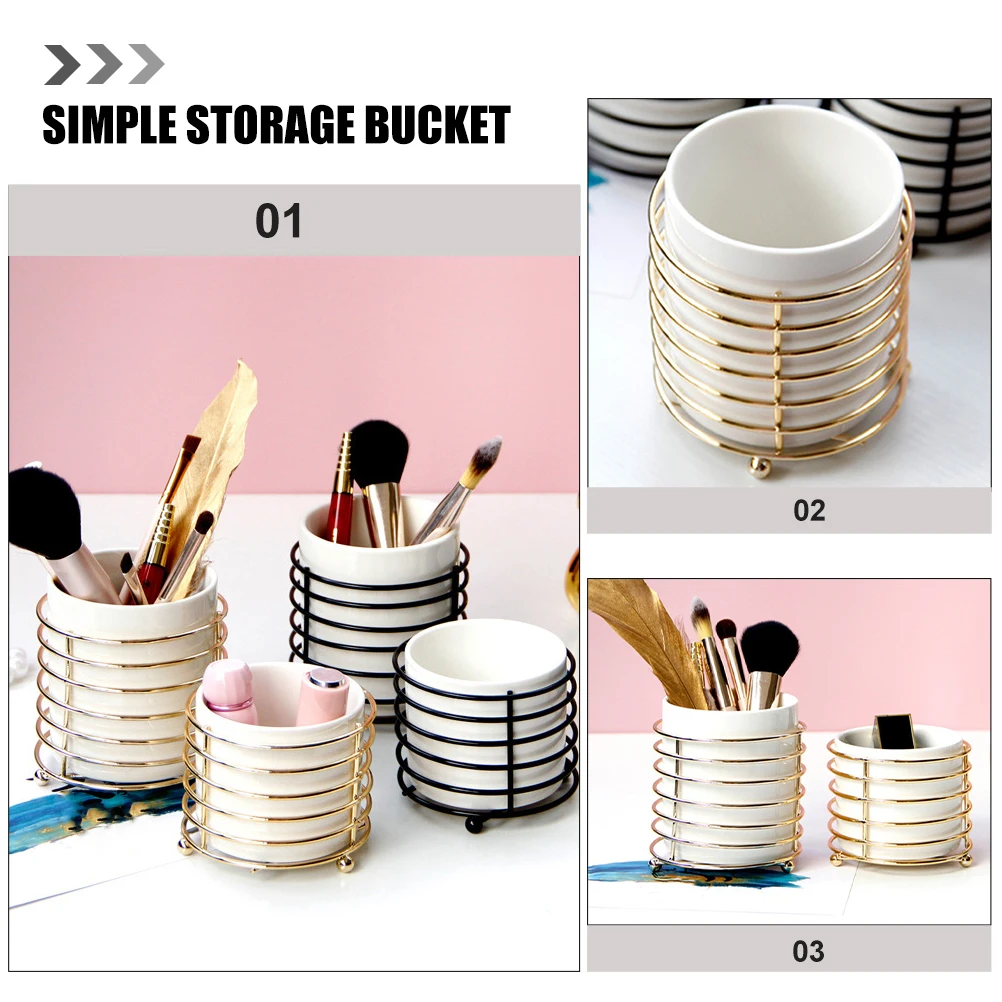 SIMPLE STORAGE BUCKET

01

02

03