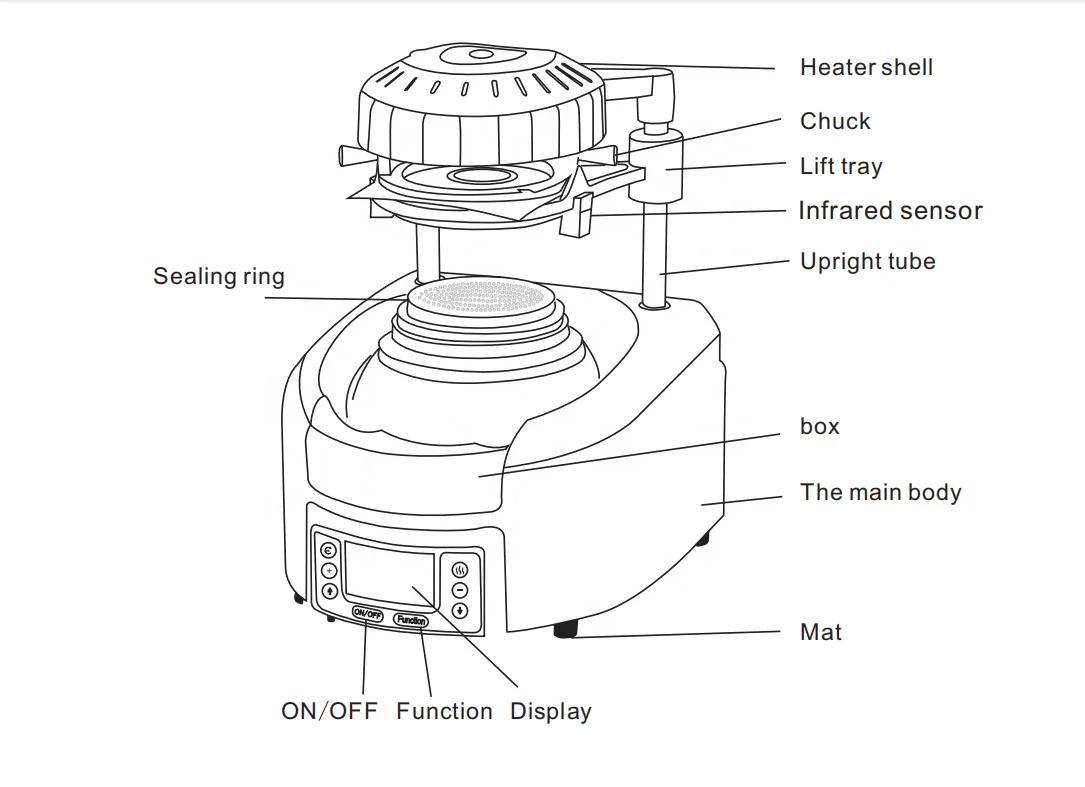 Heater shell
Chuck
Lift tray
Infrared sensor
Upright tube
Sealing ring
box
The main body
Mat
ON/OFF
Function
ON/OFF Function Display