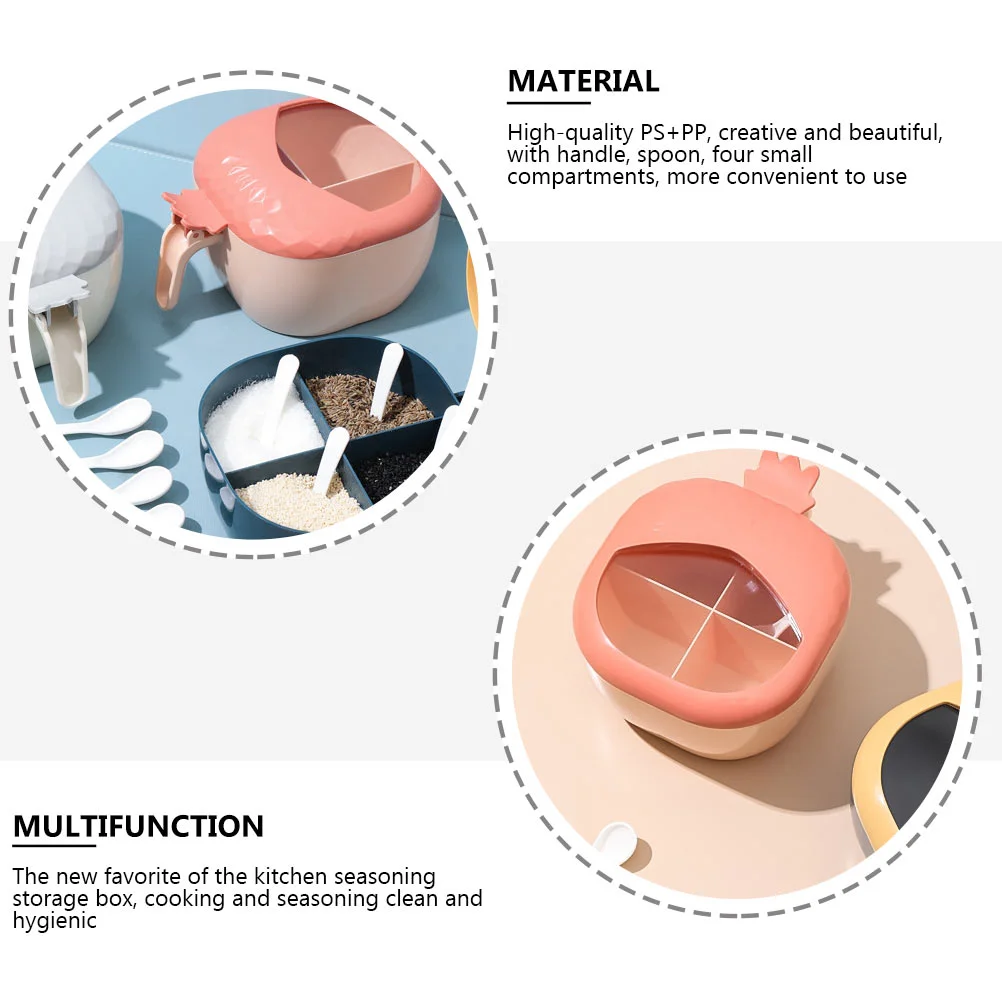 MATERIAL

High-quality PS+PP, creative and beautiful, with handle, spoon, four small compartments, more convenient to use

MULTIFUNCTION

The new favorite of the kitchen seasoning storage box, cooking and seasoning clean and hygienic