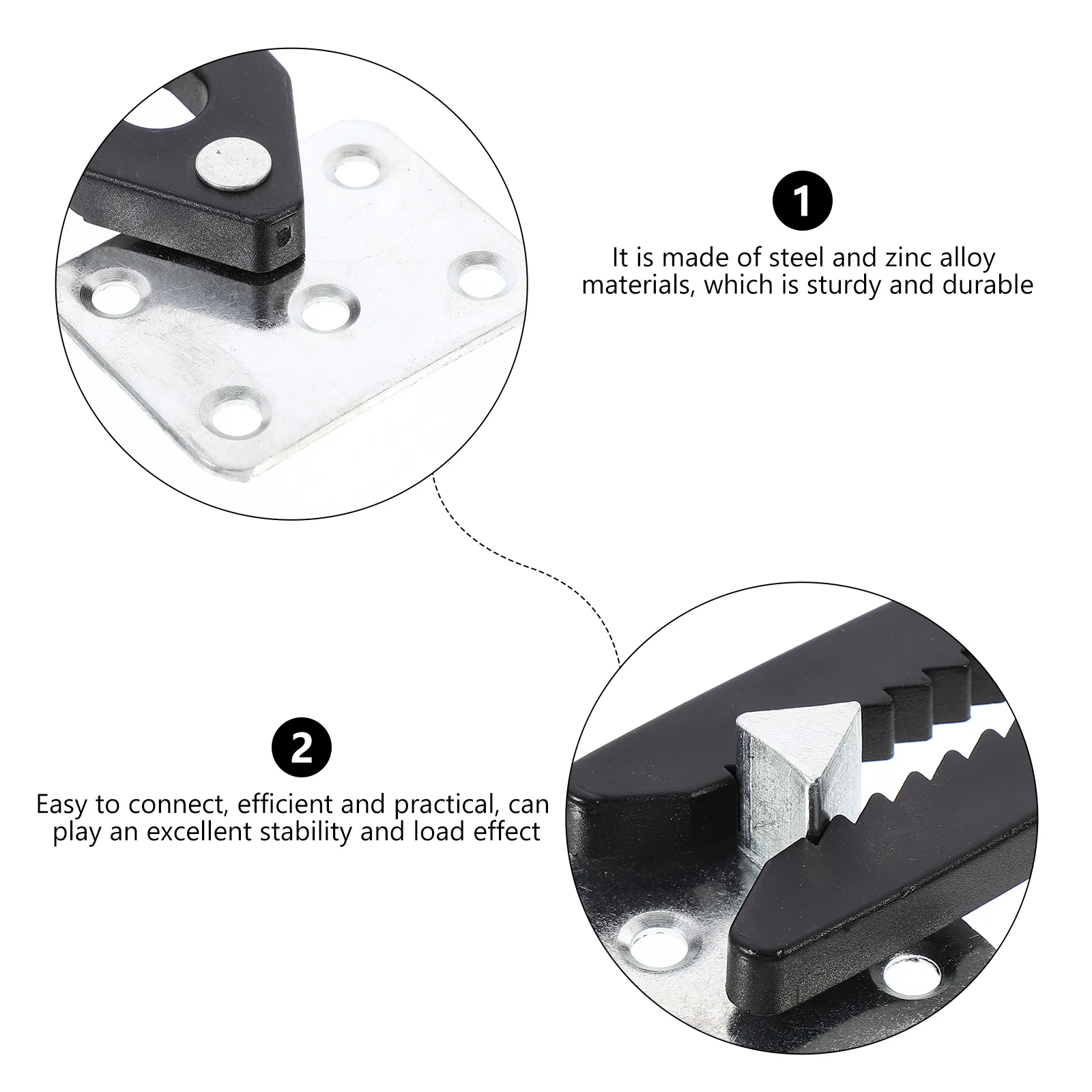 1

It is made of steel and zinc alloy materials, which is sturdy and durable

2

Easy to connect, efficient and practical, can play an excellent stability and load effect