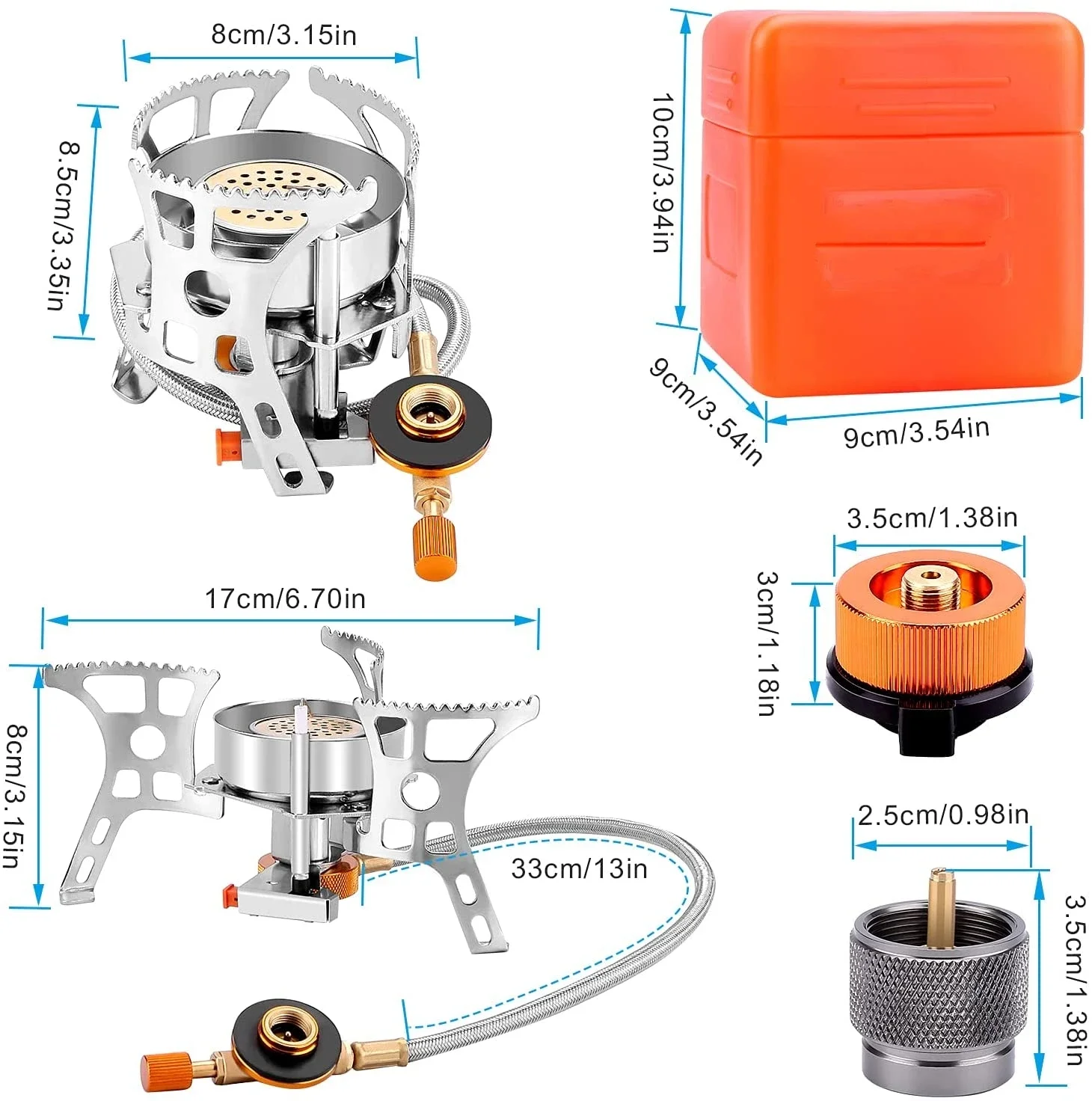 8cm/3.15in

8.5cm/3.35in

10cm/3.94in

9cm/3.54in

9cm/3.54in

3.5cm/1.38in

3cm/1.18in

17cm/6.70in

8cm/3.15in

33cm/13in

2.5cm/0.98in

3.5cm/1.38in