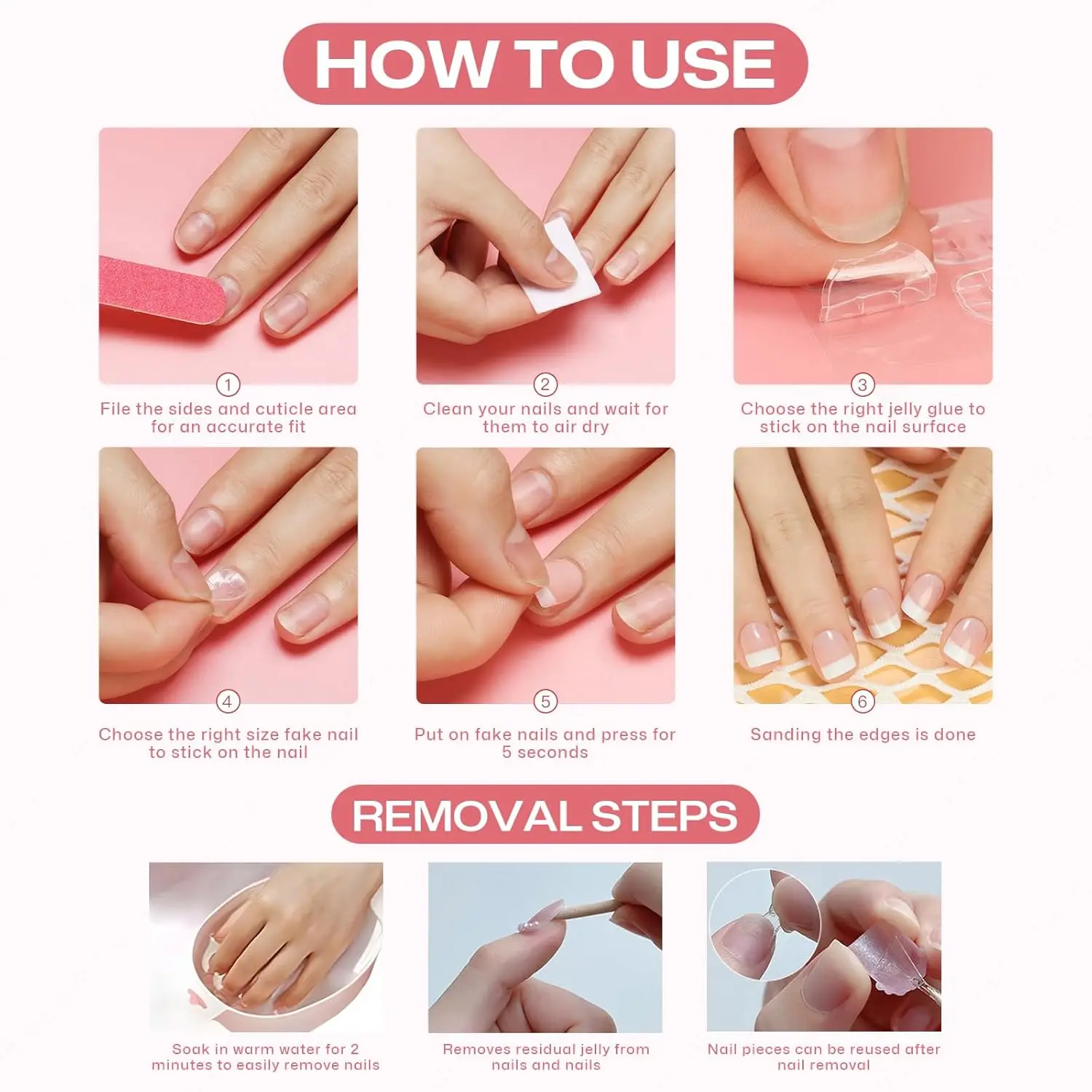 HOW TO USE

①
File the sides and cuticle area for an accurate fit

②
Clean your nails and wait for them to air dry

③
Choose the right jelly glue to stick on the nail surface

④
Choose the right size fake nail to stick on the nail

⑤
Put on fake nails and press for 5 seconds

⑥
Sanding the edges is done

REMOVAL STEPS

Soak in warm water for 2 minutes to easily remove nails

Removes residual jelly from nails and nails

Nail pieces can be reused after nail removal