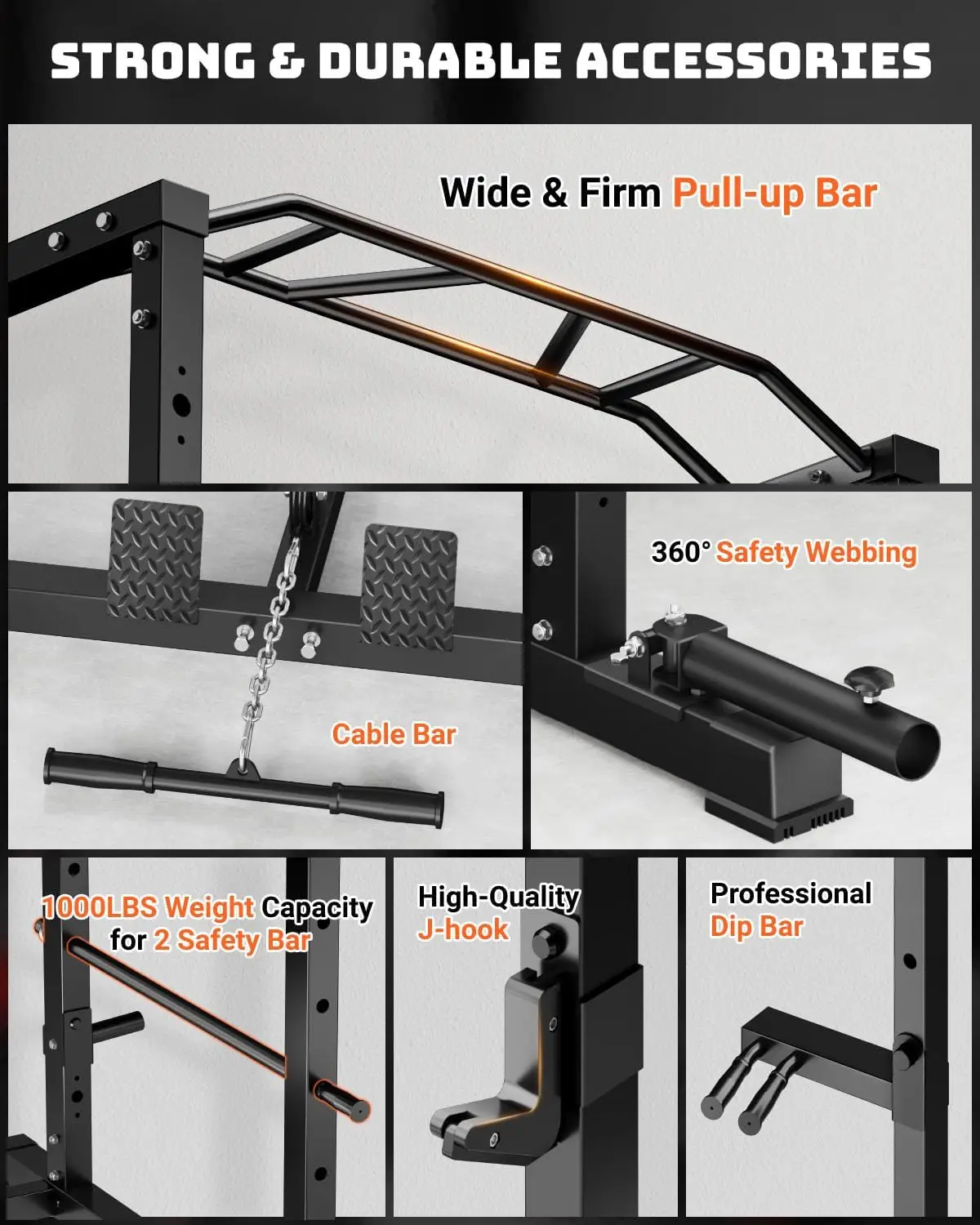 STRONG & DURABLE ACCESSORIES

Wide & Firm Pull-up Bar

Cable Bar

360° Safety Webbing

1000LBS Weight Capacity for 2 Safety Bar

High-Quality J-hook

Professional Dip Bar