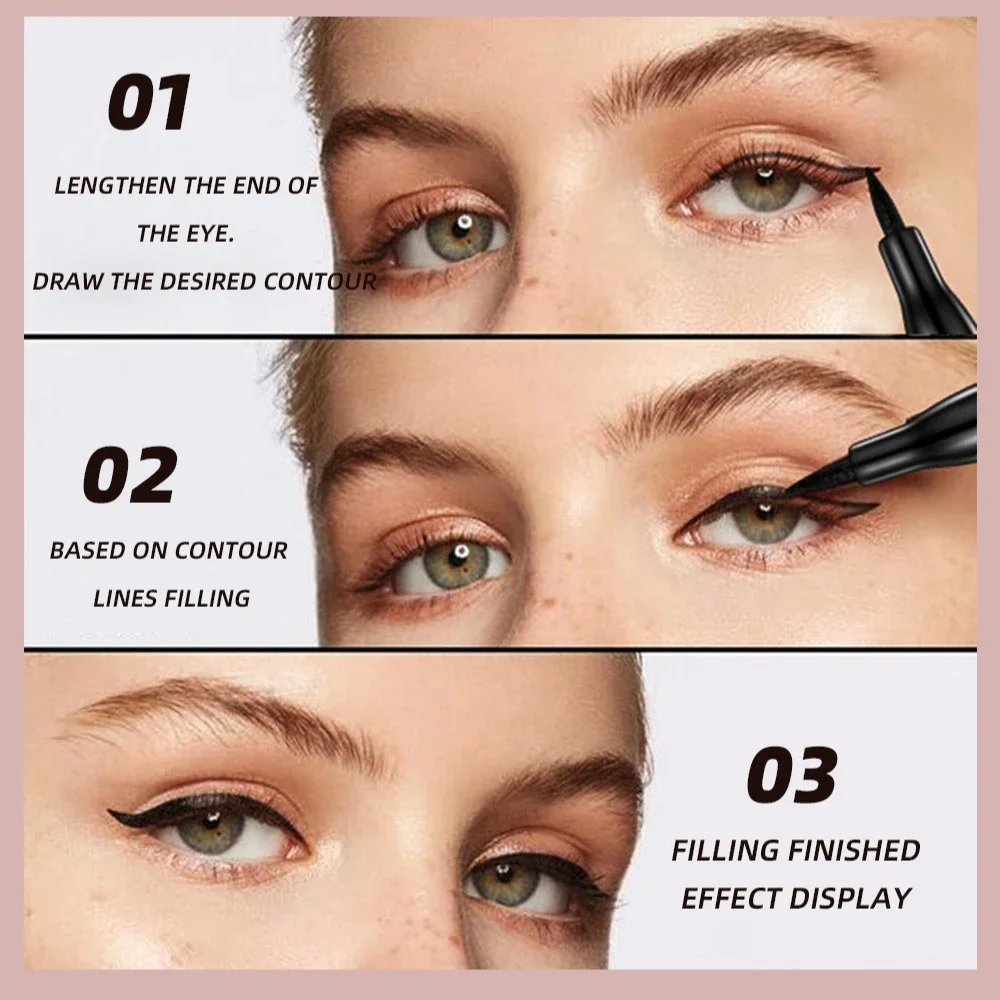 01

LENGTHEN THE END OF THE EYE.
DRAW THE DESIRED CONTOUR

02

BASED ON CONTOUR LINES FILLING

03

FILLING FINISHED EFFECT DISPLAY