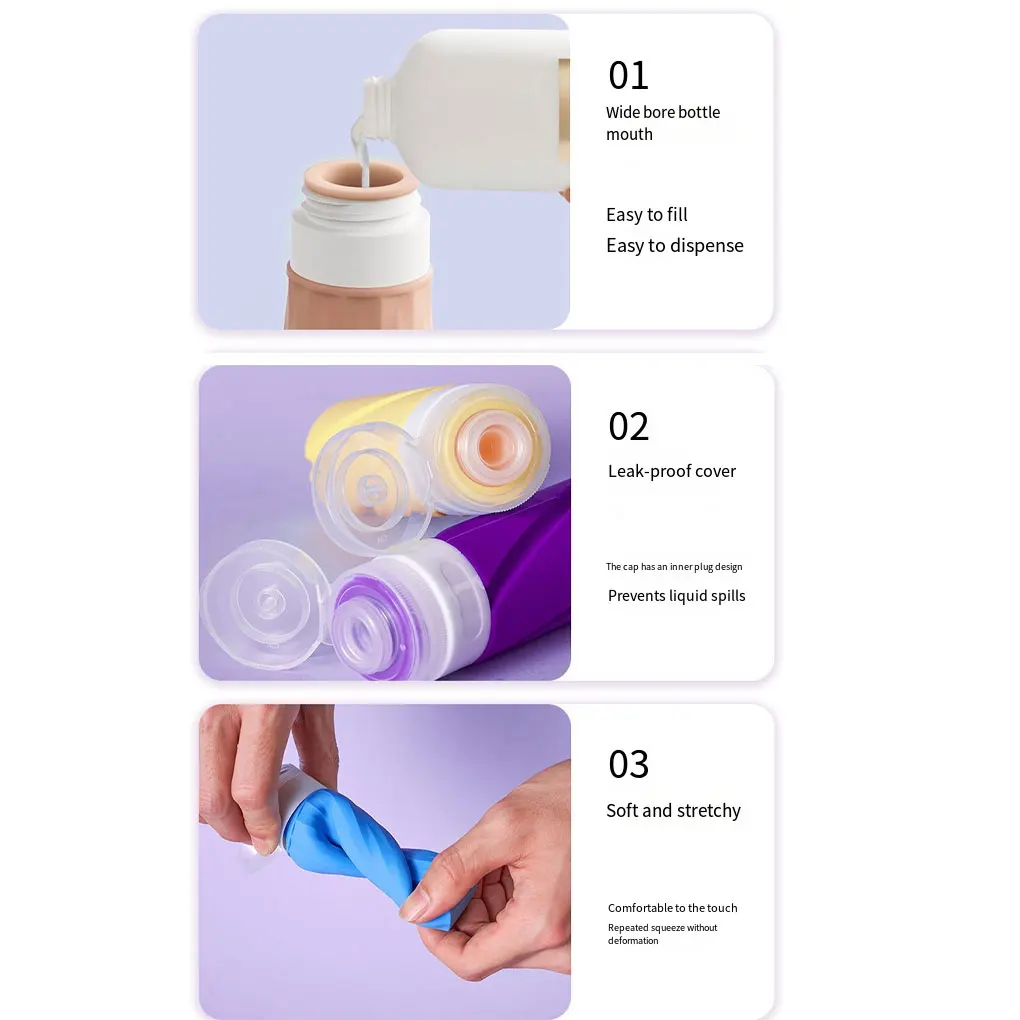 01

Wide bore bottle mouth

Easy to fill
Easy to dispense

02

Leak-proof cover

The cap has an inner plug design
Prevents liquid spills

03

Soft and stretchy

Comfortable to the touch
Repeated squeeze without deformation