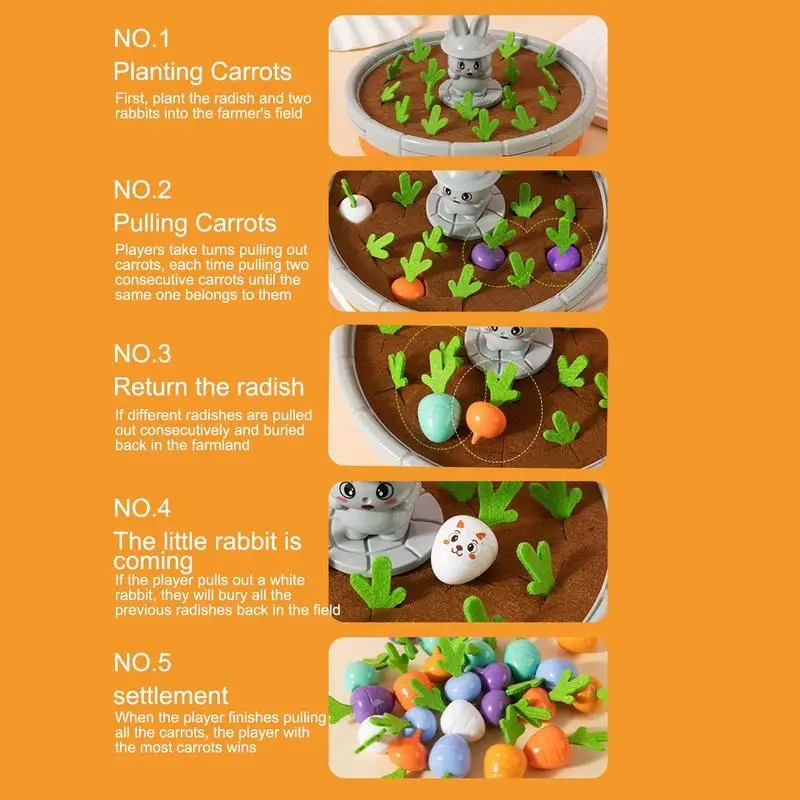 NO.1
Planting Carrots
First, plant the radish and two rabbits into the farmer's field

NO.2
Pulling Carrots
Players take turns pulling out carrots, each time pulling two consecutive carrots until the same one belongs to them

NO.3
Return the radish
If different radishes are pulled out consecutively and buried back in the farmland

NO.4
The little rabbit is coming
If the player pulls out a white rabbit, they will bury all the previous radishes back in the field

NO.5
settlement
When the player finishes pulling all the carrots, the player with the most carrots wins