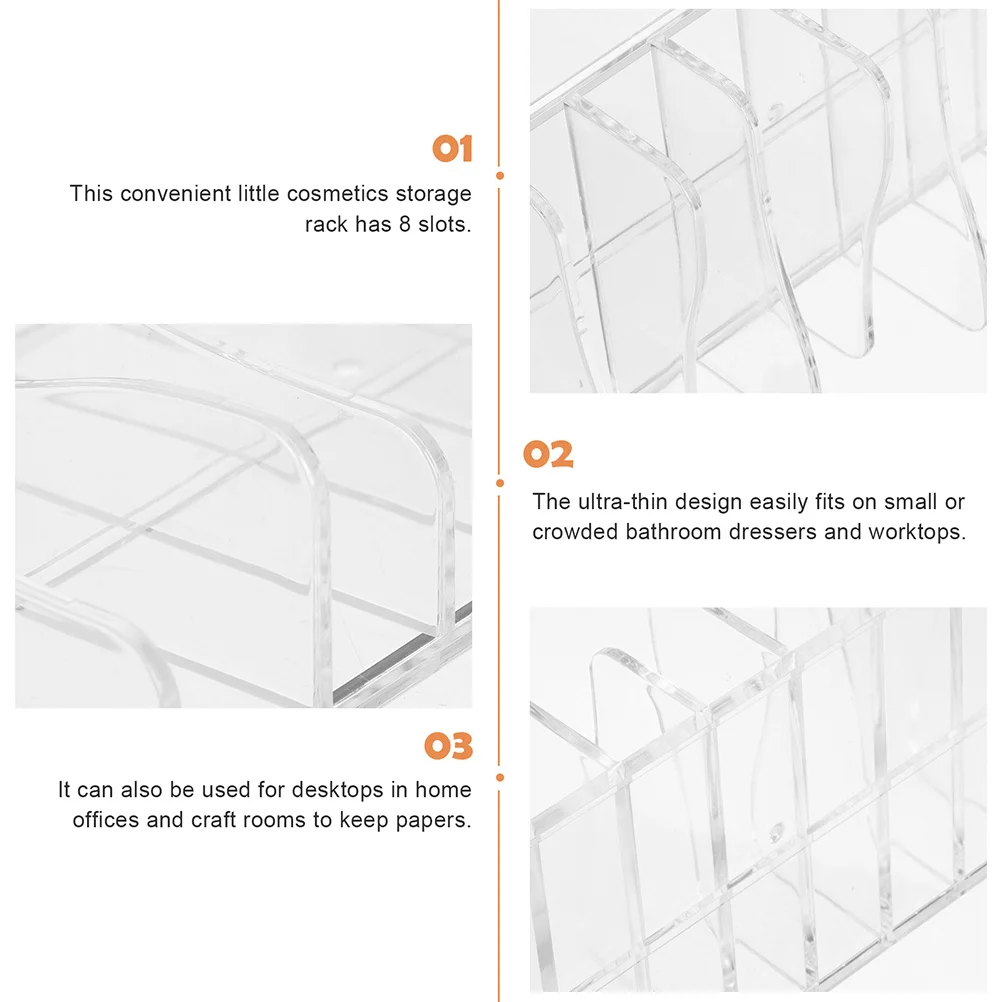 01

This convenient little cosmetics storage rack has 8 slots.

02

The ultra-thin design easily fits on small or crowded bathroom dressers and worktops.

03

It can also be used for desktops in home offices and craft rooms to keep papers.