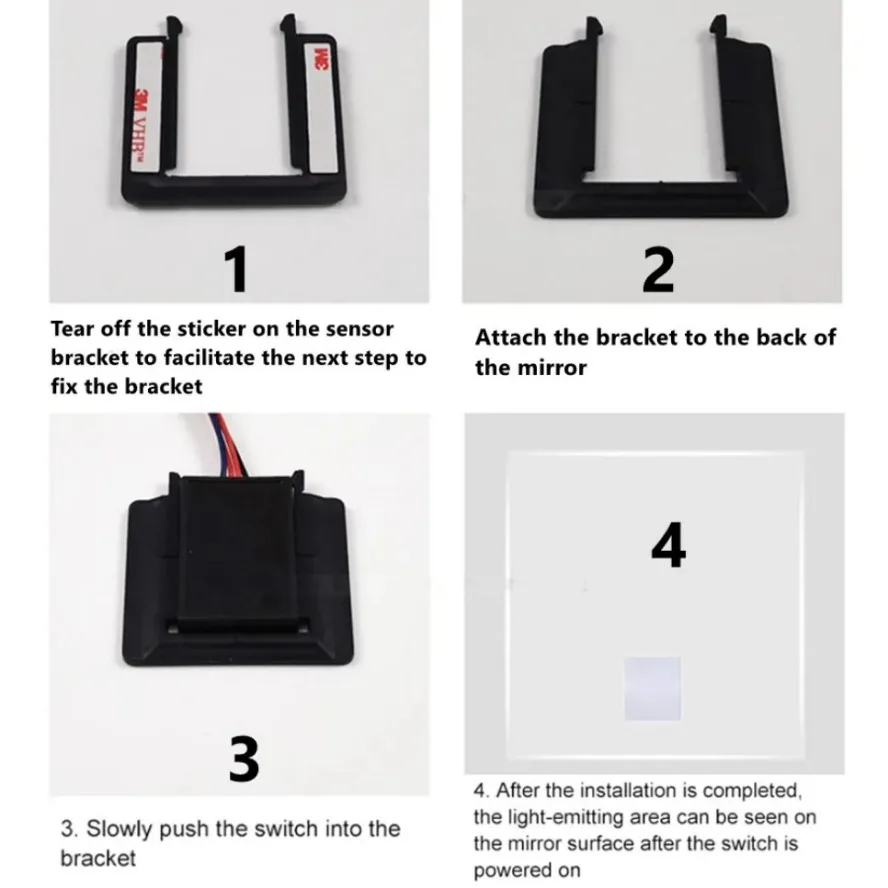 3M VHB™

3M

1

Tear off the sticker on the sensor bracket to facilitate the next step to fix the bracket

2

Attach the bracket to the back of the mirror

3

3. Slowly push the switch into the bracket

4

4. After the installation is completed, the light-emitting area can be seen on the mirror surface after the switch is powered on