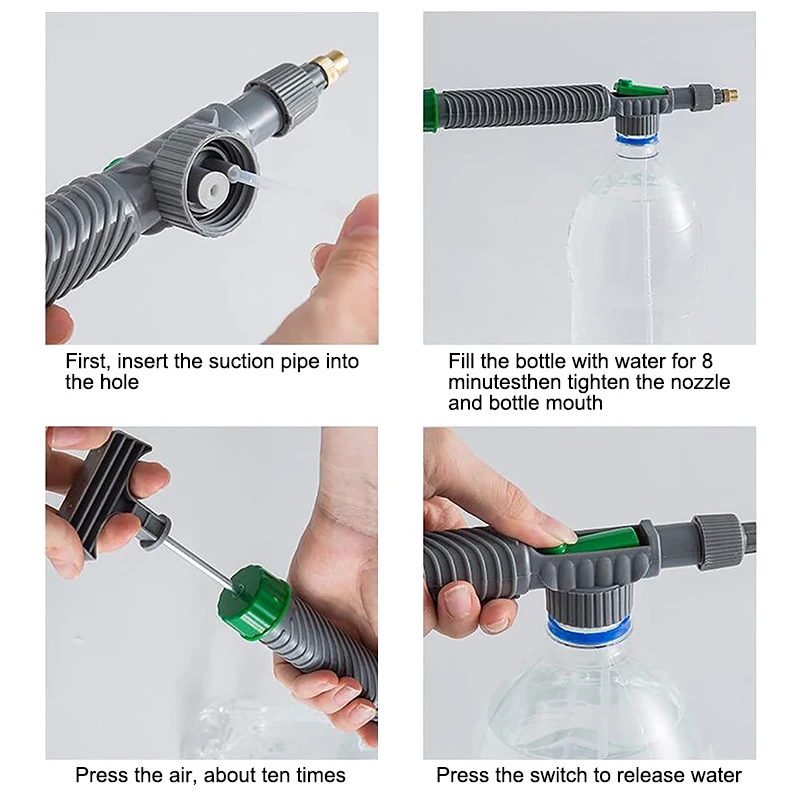 First, insert the suction pipe into the hole

Fill the bottle with water for 8 minutesthen tighten the nozzle and bottle mouth

Press the air, about ten times

Press the switch to release water