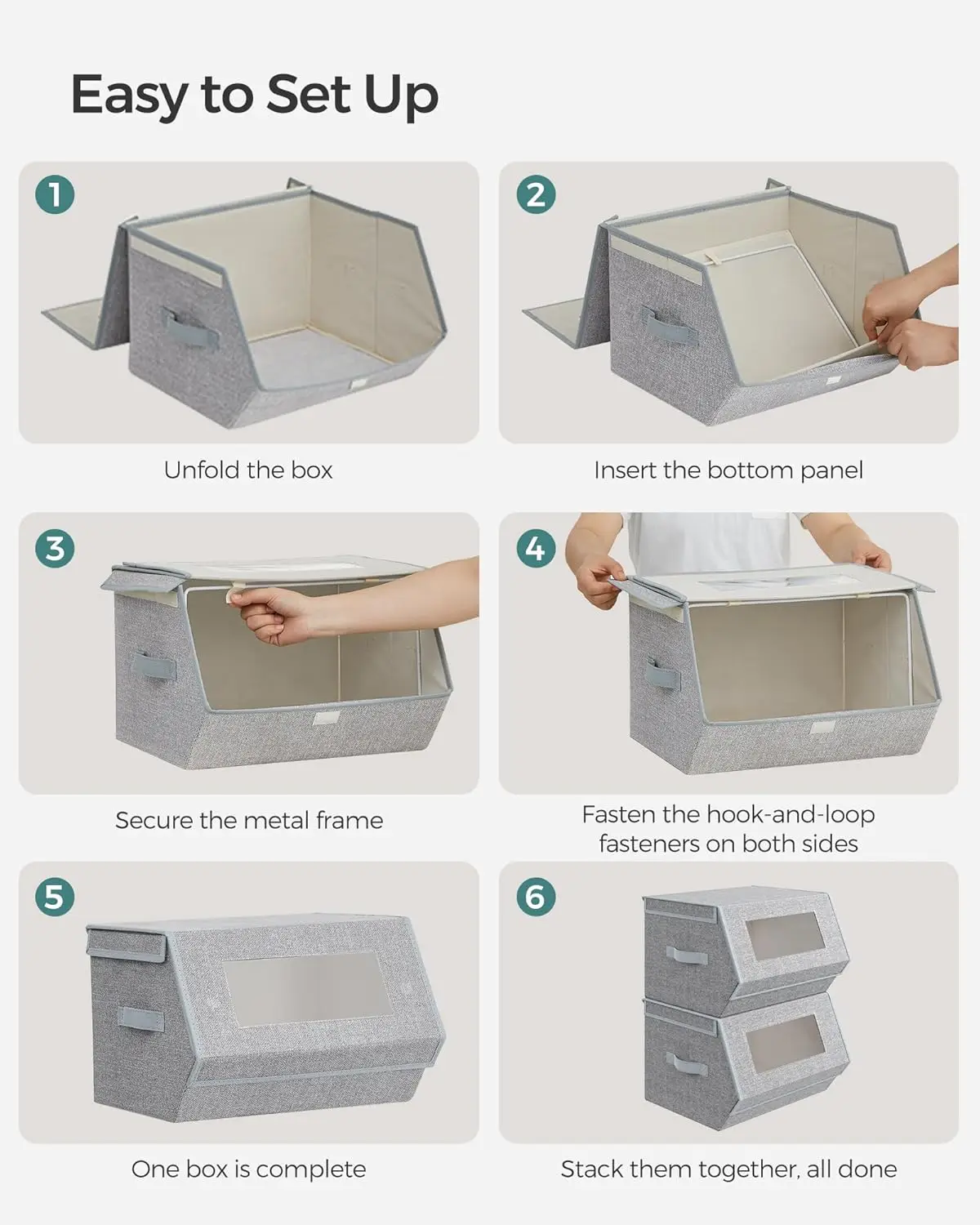 Easy to Set Up

1

Unfold the box

2

Insert the bottom panel

3

Secure the metal frame

4

Fasten the hook-and-loop fasteners on both sides

5

One box is complete

6

Stack them together, all done