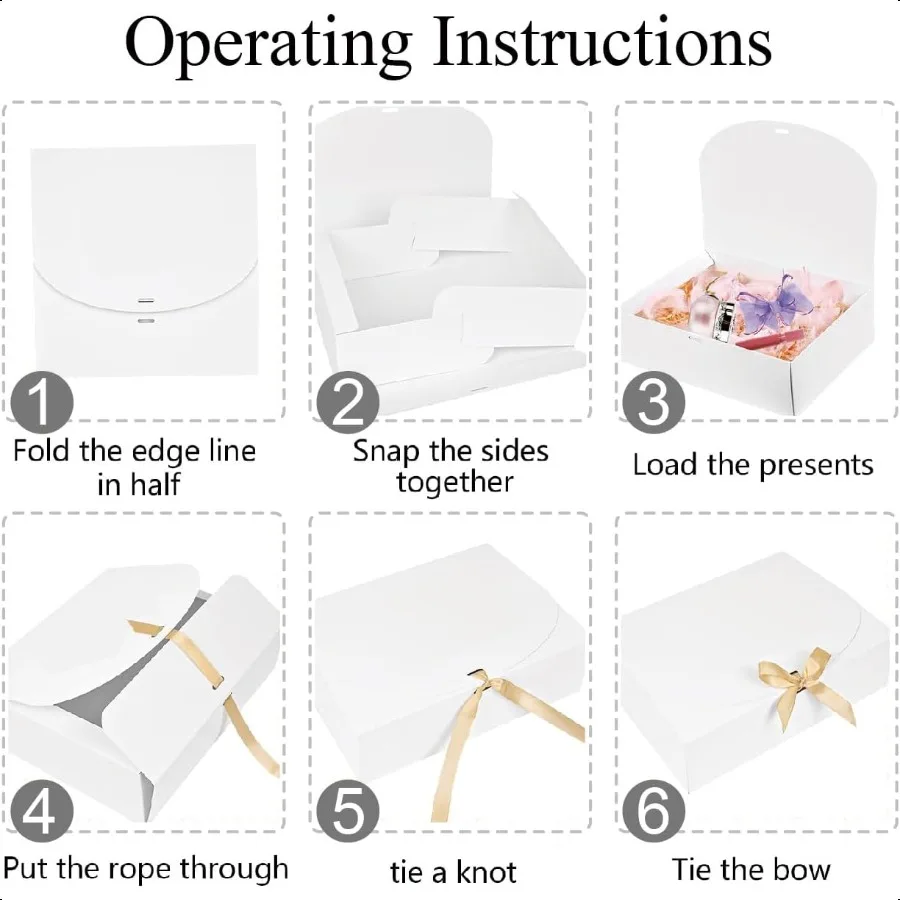 Operating Instructions

1
Fold the edge line in half

2
Snap the sides together

3
Load the presents

4
Put the rope through

5
tie a knot

6
Tie the bow