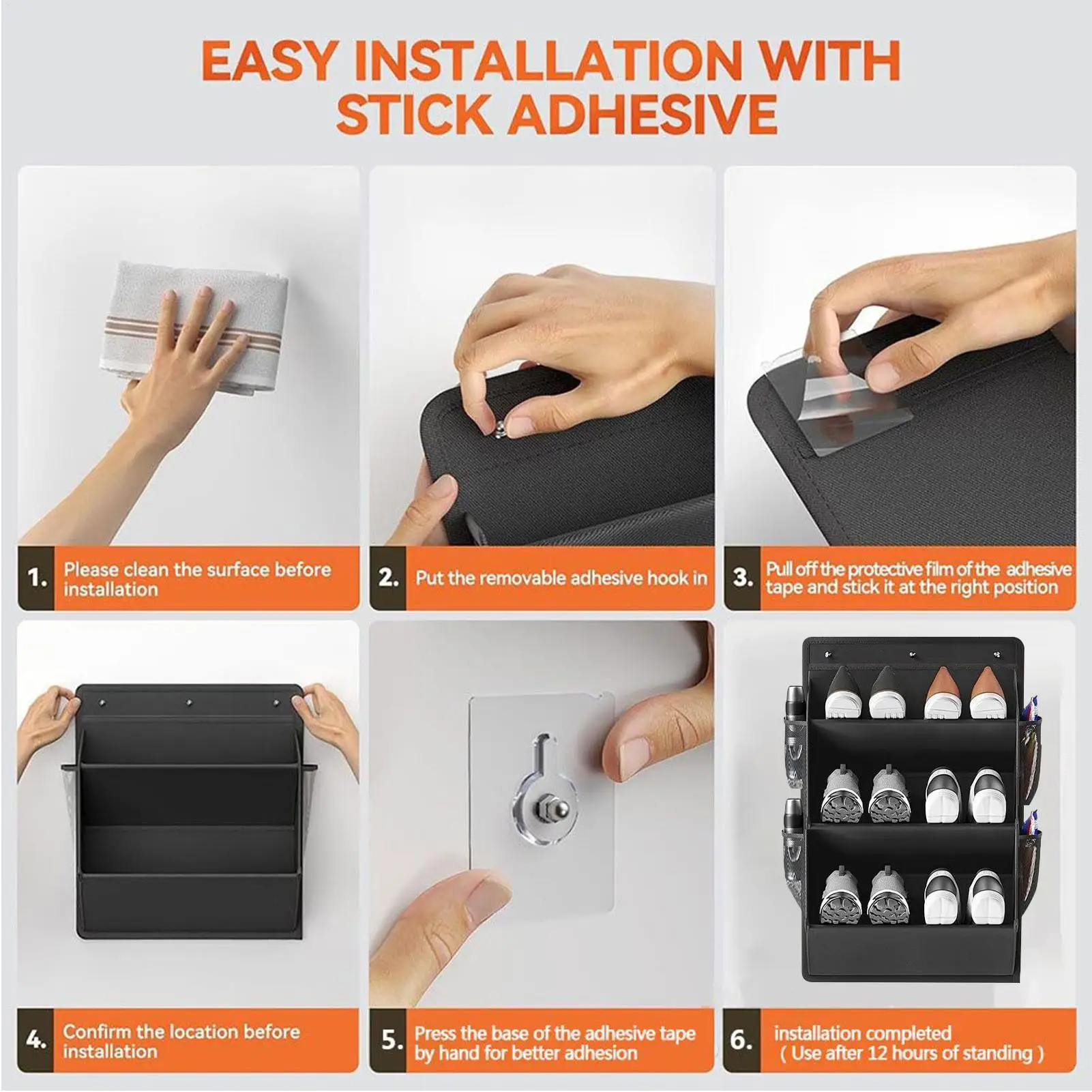 EASY INSTALLATION WITH STICK ADHESIVE

1. Please clean the surface before installation

2. Put the removable adhesive hook in

3. Pull off the protective film of the adhesive tape and stick it at the right position

4. Confirm the location before installation

5. Press the base of the adhesive tape by hand for better adhesion

6. installation completed ( Use after 12 hours of standing )