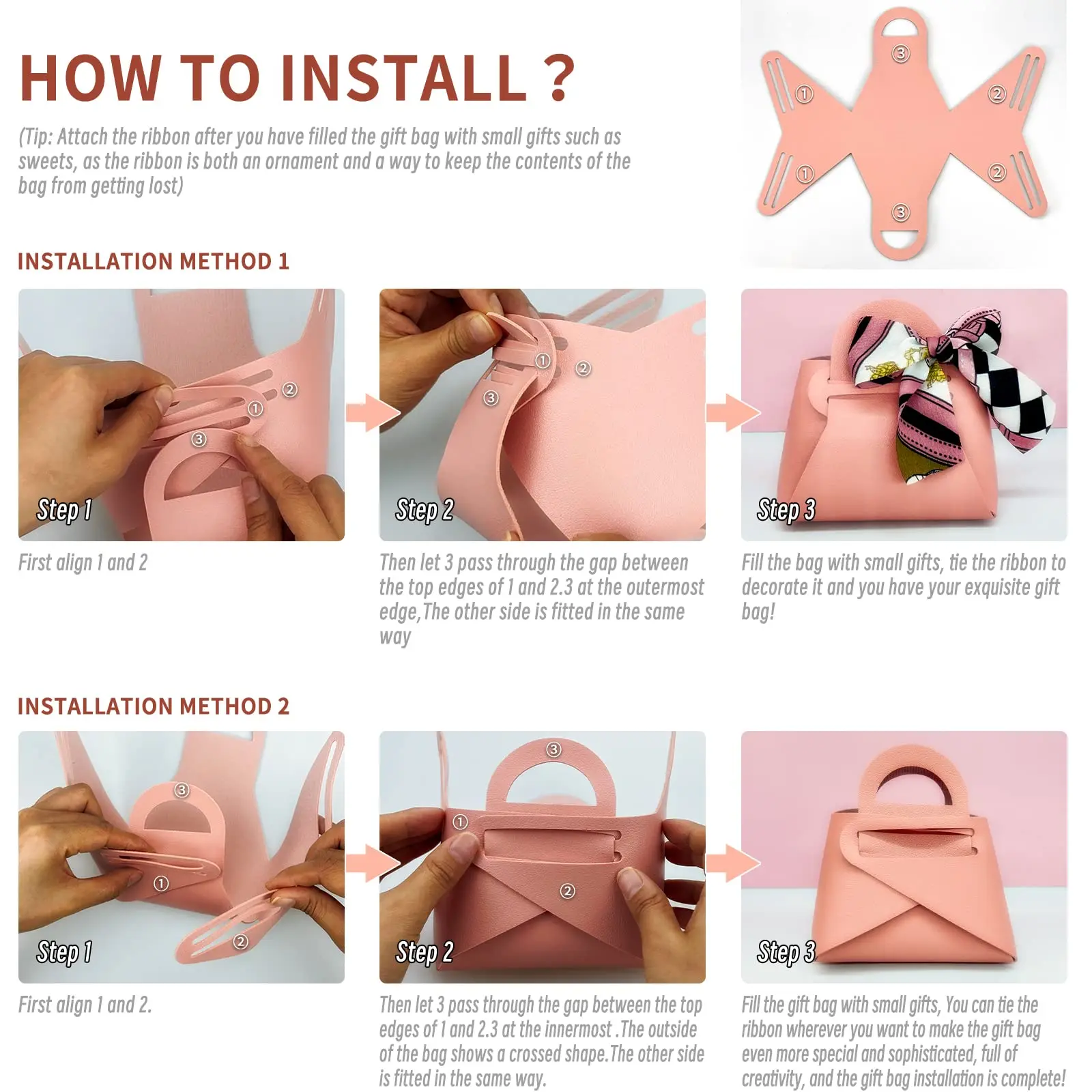 HOW TO INSTALL ?

(Tip: Attach the ribbon after you have filled the gift bag with small gifts such as sweets, as the ribbon is both an ornament and a way to keep the contents of the bag from getting lost)

③
①
②
①
②
③

INSTALLATION METHOD 1

②
①
③
Step 1

First align 1 and 2

①
②
③
Step 2

Then let 3 pass through the gap between the top edges of 1 and 2.3 at the outermost edge,The other side is fitted in the same way

Step 3

Fill the bag with small gifts, tie the ribbon to decorate it and you have your exquisite gift bag!

INSTALLATION METHOD 2

③
①
②
Step 1

First align 1 and 2.

③
①
②
Step 2

Then let 3 pass through the gap between the top edges of 1 and 2.3 at the innermost .The outside of the bag shows a crossed shape.The other side is fitted in the same way.

Step 3

Fill the gift bag with small gifts, You can tie the ribbon wherever you want to make the gift bag even more special and sophisticated, full of creativity, and the gift bag installation is complete!