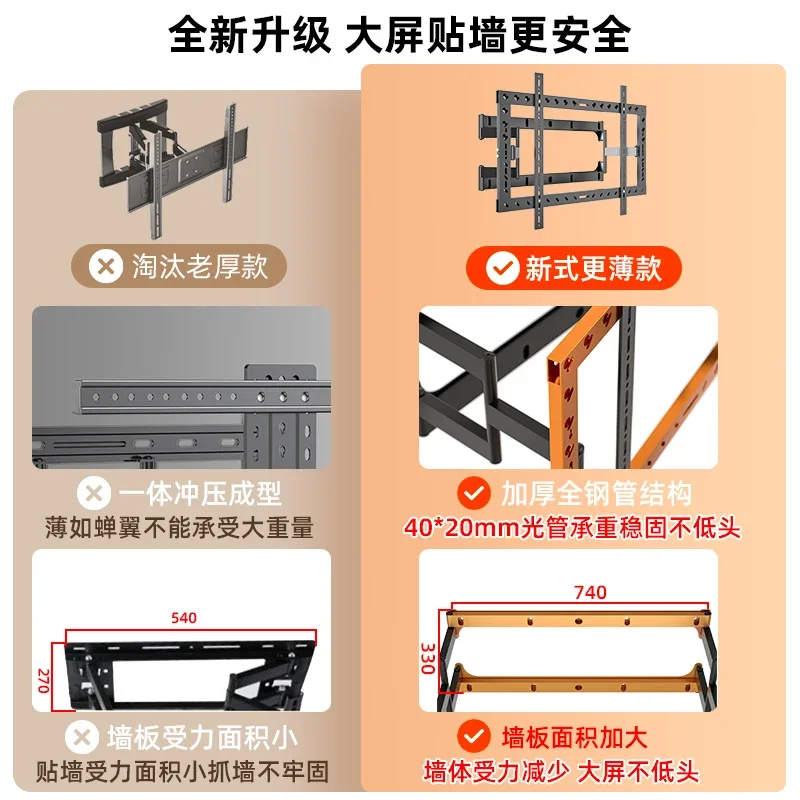 全新升级 大屏贴墙更安全

淘汰老厚款

一体冲压成型
薄如蝉翼不能承受大重量

540
270

墙板受力面积小
贴墙受力面积小抓墙不牢固

新式更薄款

加厚全钢管结构
40*20mm光管承重稳固不低头

740
330

墙板面积加大
墙体受力减少 大屏不低头