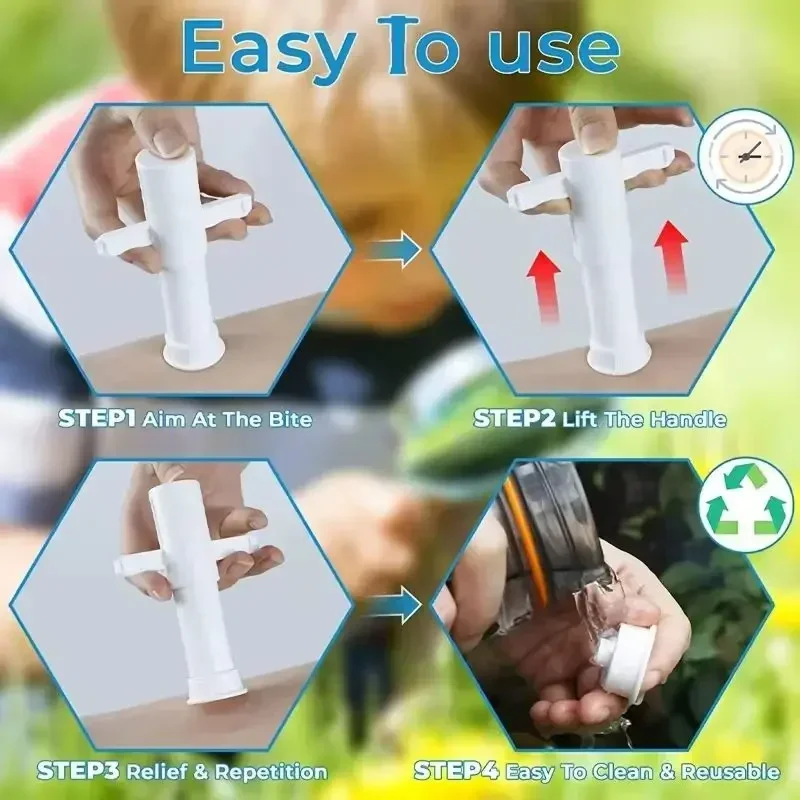 Easy To use

STEP1 Aim At The Bite

STEP2 Lift The Handle

STEP3 Relief & Repetition

STEP4 Easy To Clean & Reusable