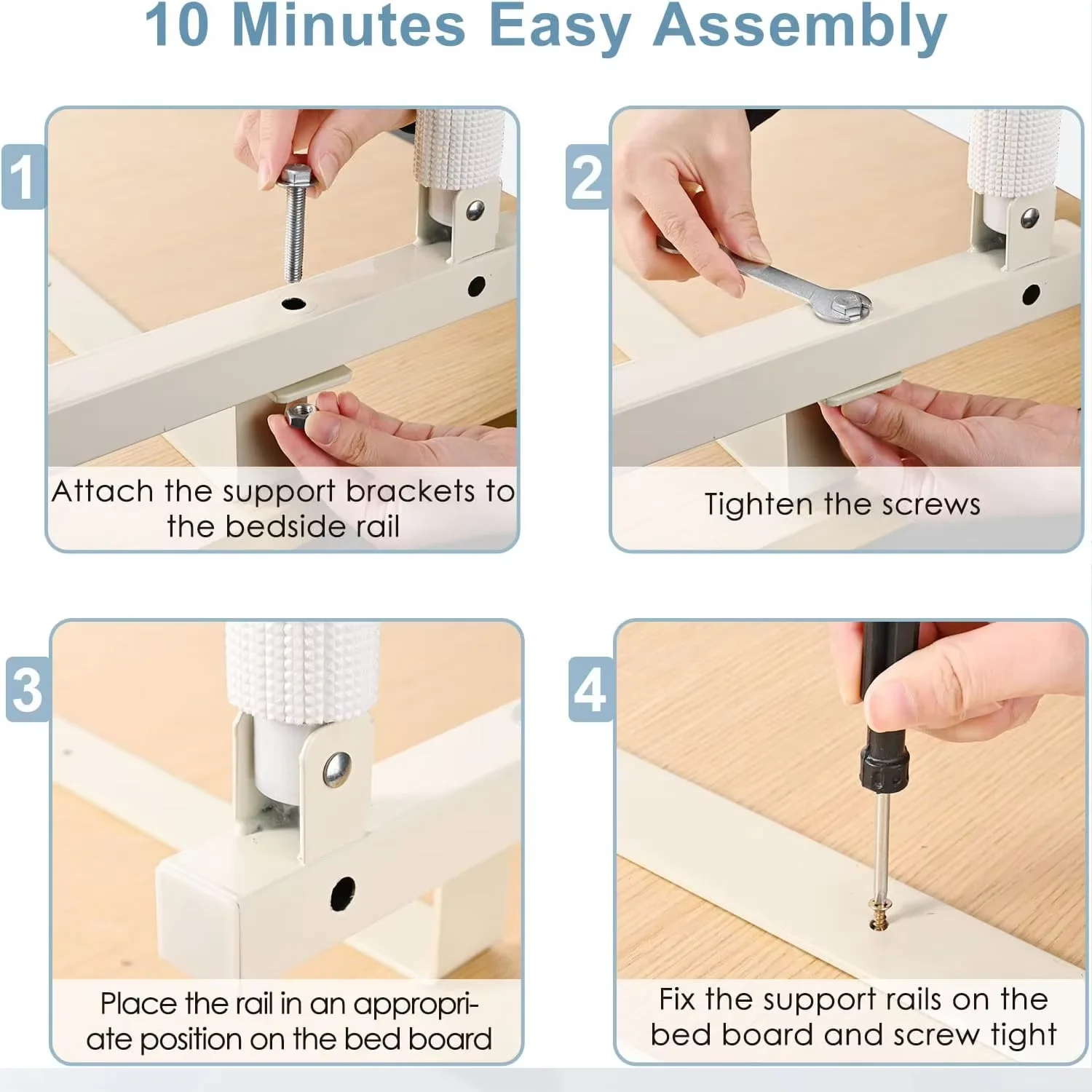 10 Minutes Easy Assembly

1

Attach the support brackets to the bedside rail

2

Tighten the screws

3

Place the rail in an appropriate position on the bed board

4

Fix the support rails on the bed board and screw tight