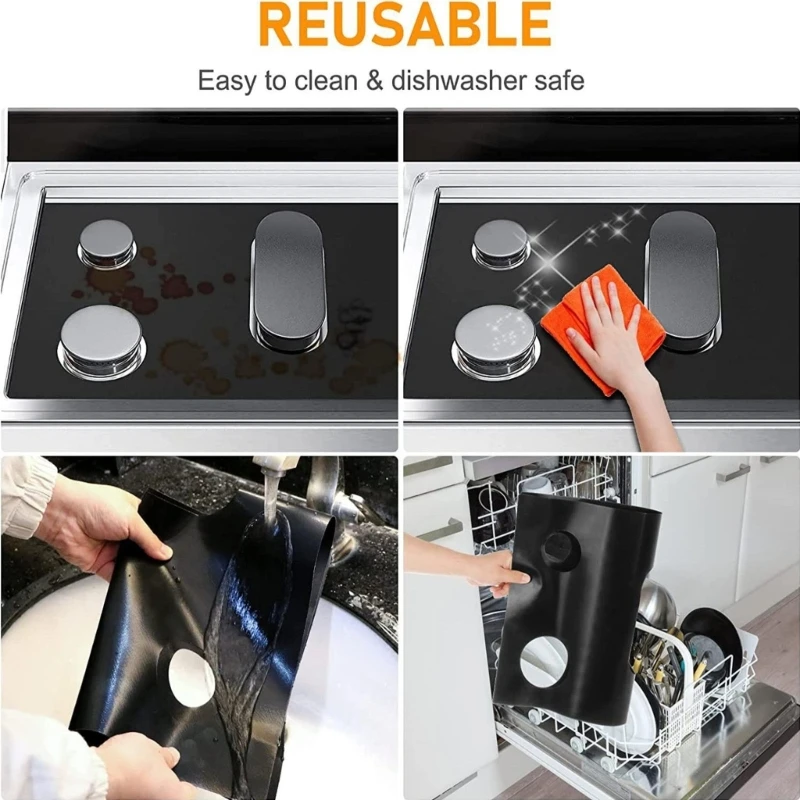 REUSABLE

Easy to clean & dishwasher safe