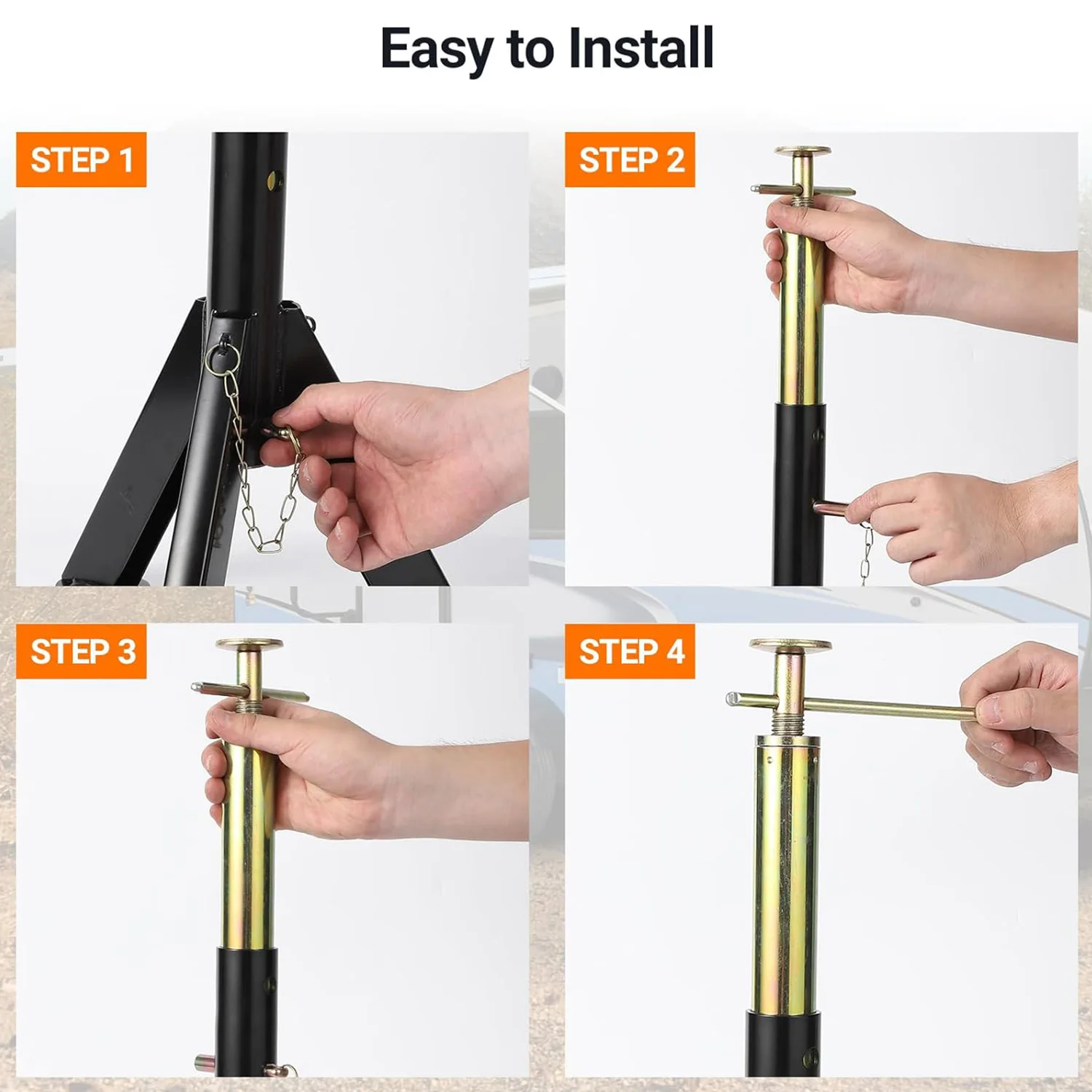 Easy to Install

STEP 1

STEP 2

STEP 3

STEP 4