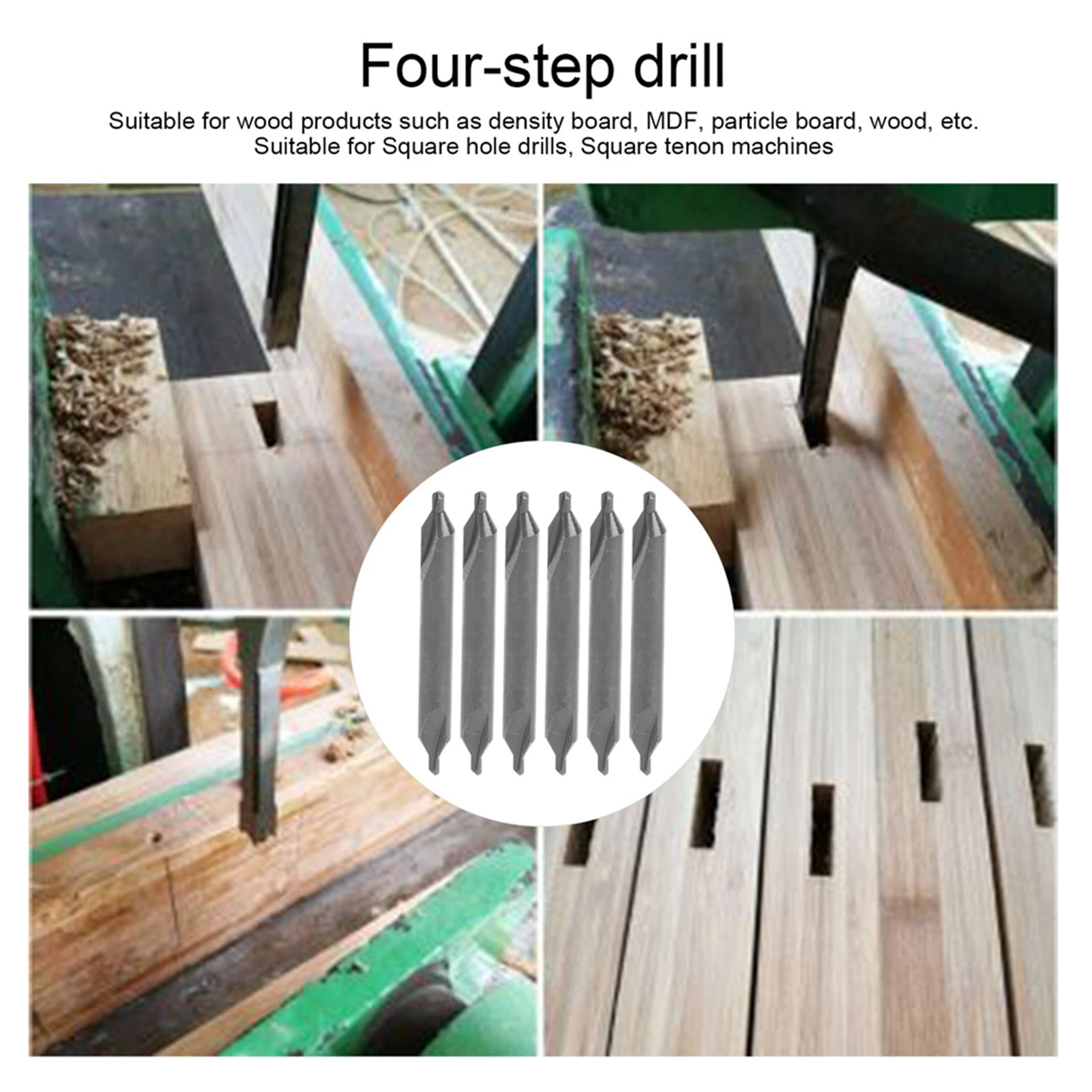 Four-step drill

Suitable for wood products such as density board, MDF, particle board, wood, etc.
Suitable for Square hole drills, Square tenon machines