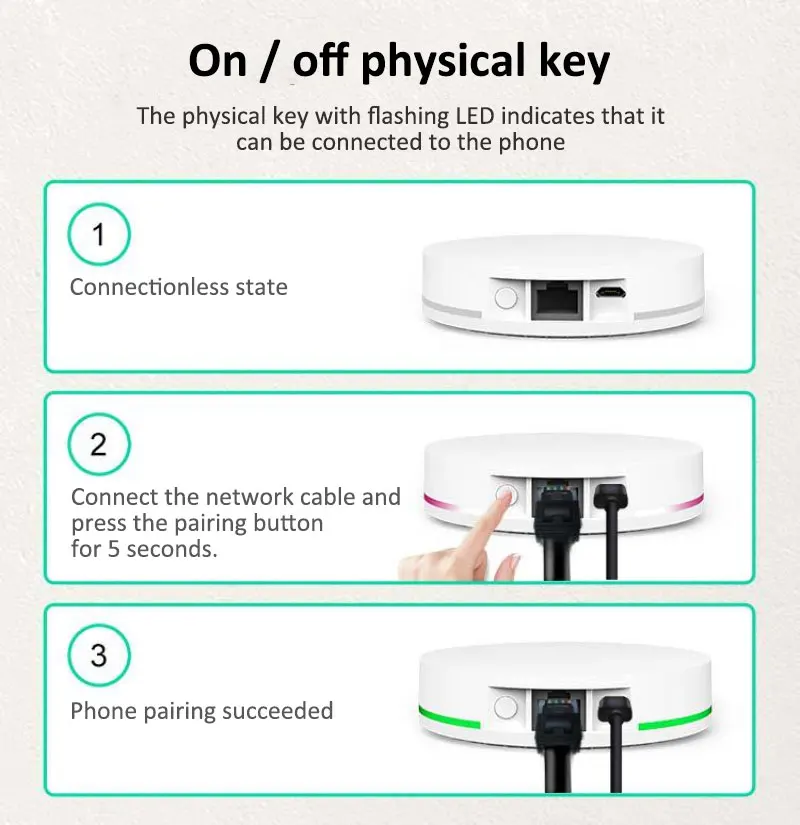 On / off physical key

The physical key with flashing LED indicates that it can be connected to the phone

1

Connectionless state

2

Connect the network cable and press the pairing button for 5 seconds.

3

Phone pairing succeeded