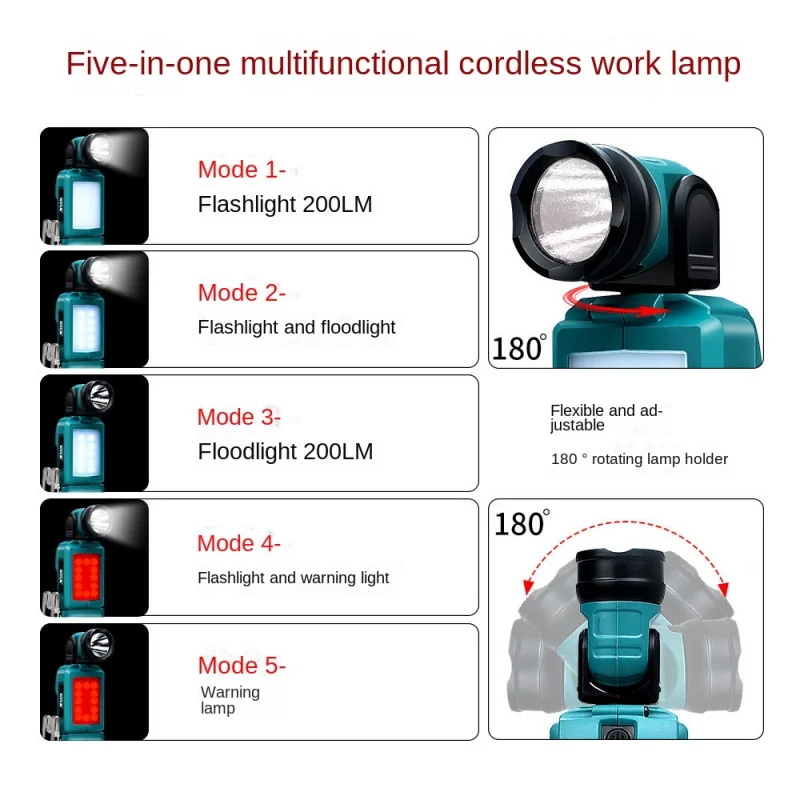 Five-in-one multifunctional cordless work lamp

Mode 1-
Flashlight 200LM

Mode 2-
Flashlight and floodlight

Mode 3-
Floodlight 200LM

Mode 4-
Flashlight and warning light

Mode 5-
Warning lamp

180°

Flexible and adjustable

180 ° rotating lamp holder

180°