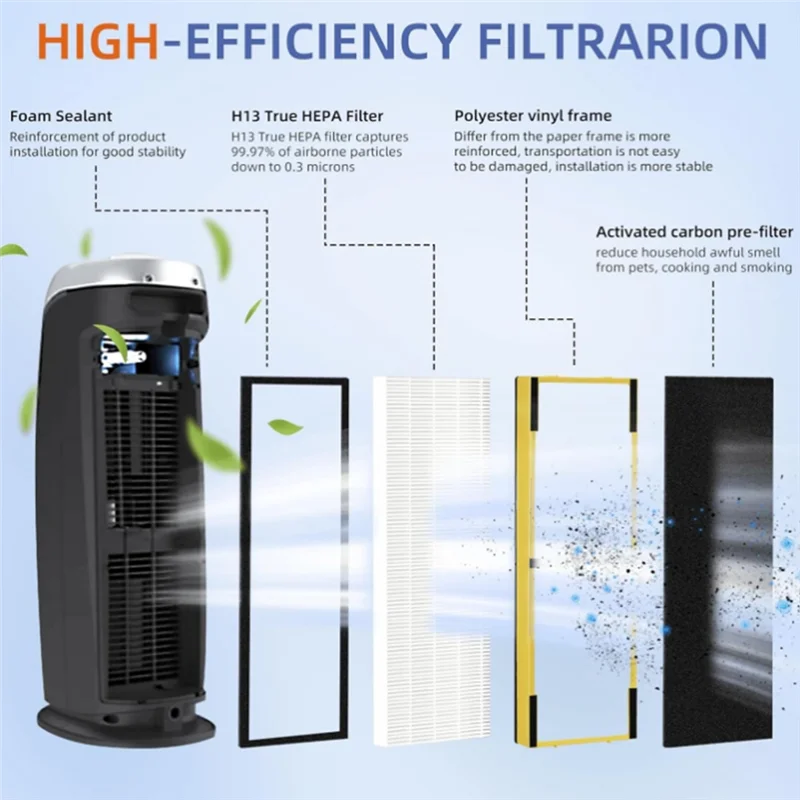 HIGH-EFFICIENCY FILTRARION

Foam Sealant
Reinforcement of product installation for good stability

H13 True HEPA Filter
H13 True HEPA filter captures 99.97% of airborne particles down to 0.3 microns

Polyester vinyl frame
Differ from the paper frame is more reinforced, transportation is not easy to be damaged, installation is more stable

Activated carbon pre-filter
reduce household awful smell from pets, cooking and smoking