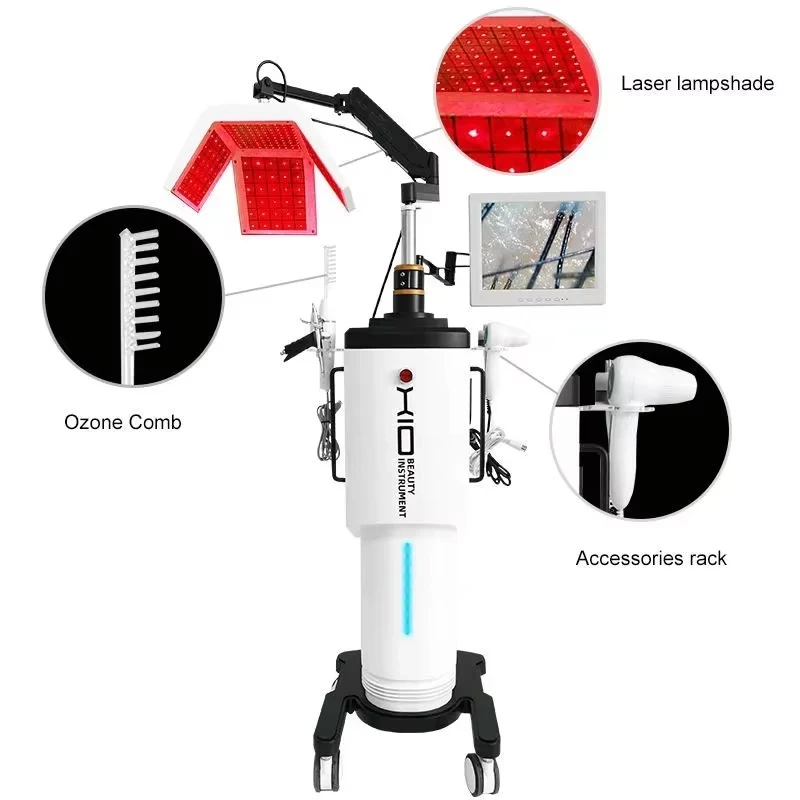 Laser lampshade

Ozone Comb

HIO
BEAUTY INSTRUMENT

Accessories rack