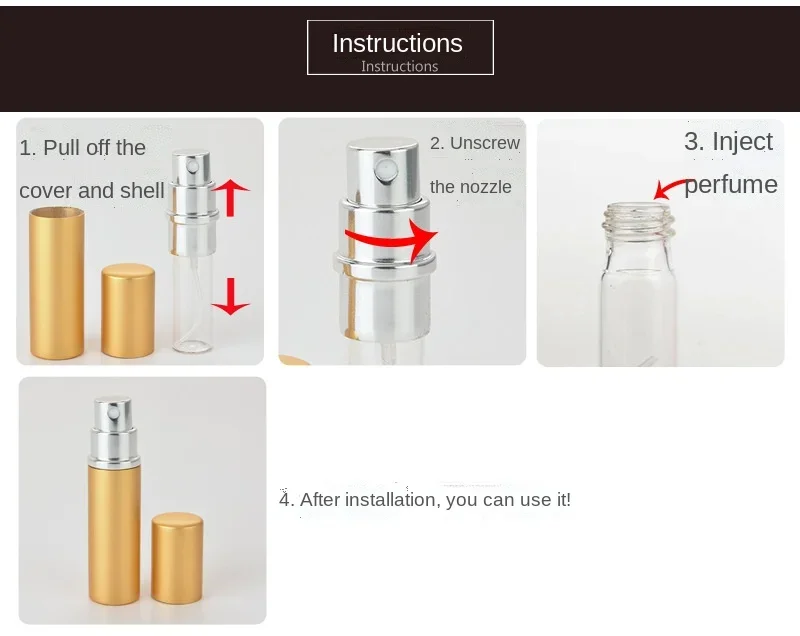 Instructions
Instructions

1. Pull off the cover and shell

2. Unscrew the nozzle

3. Inject perfume

4. After installation, you can use it!