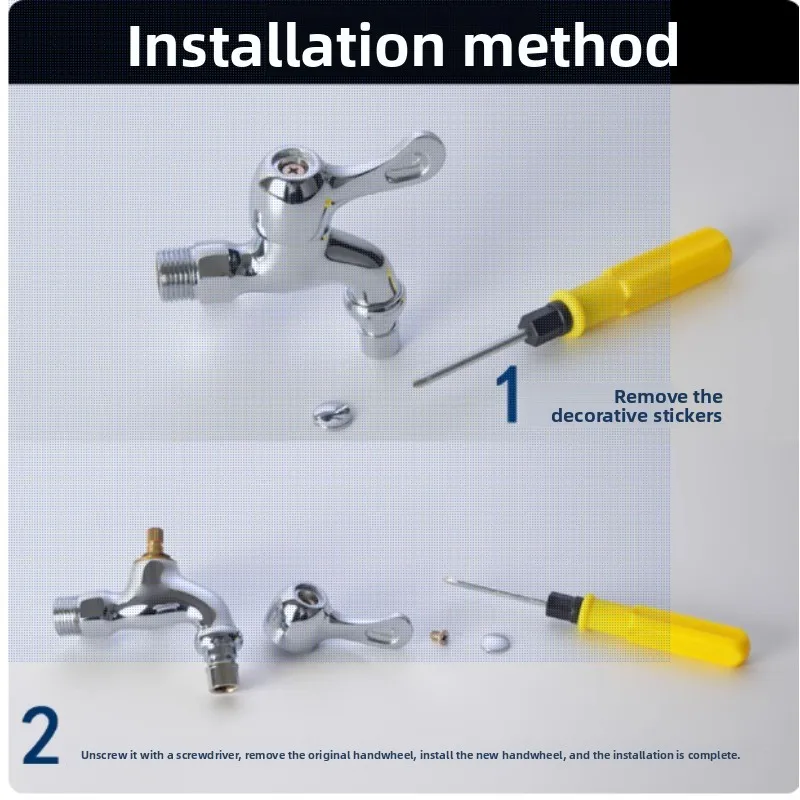 Installation method

1

Remove the decorative stickers

2

Unscrew it with a screwdriver, remove the original handwheel, install the new handwheel, and the installation is complete.