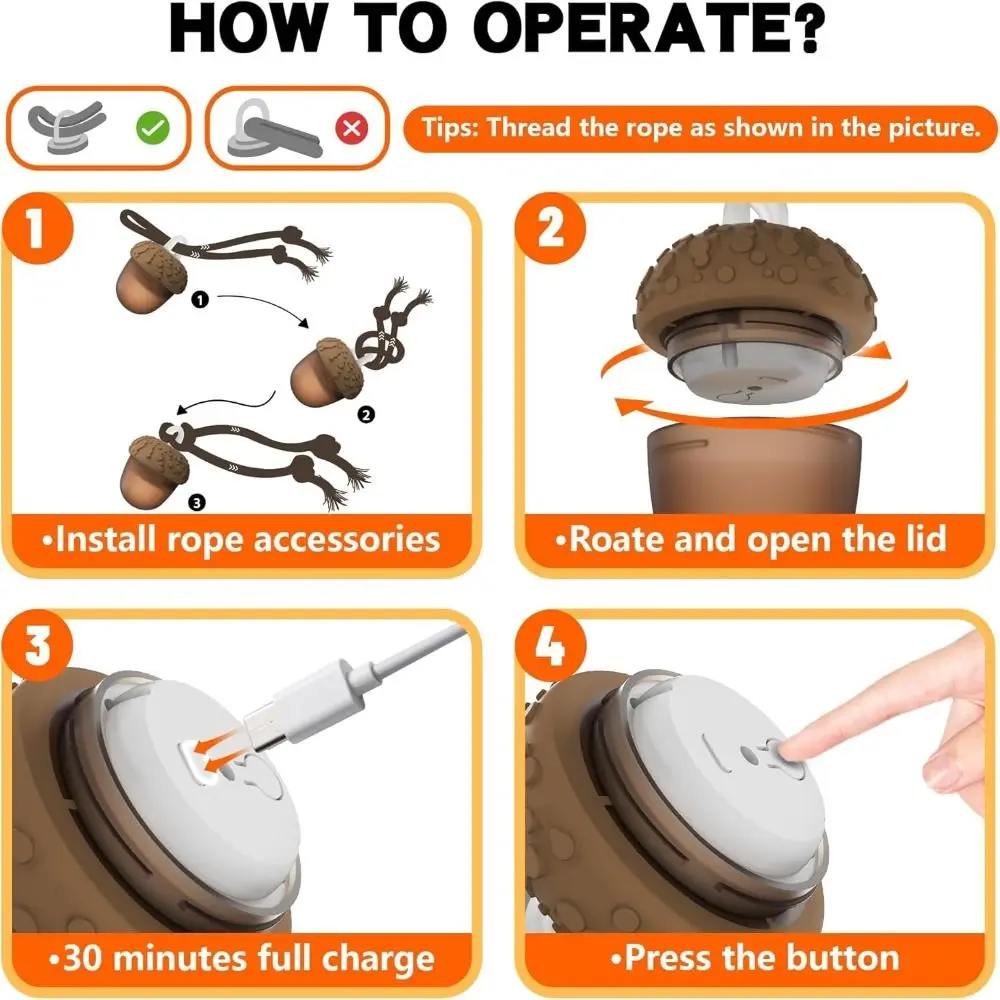 HOW TO OPERATE?

Tips: Thread the rope as shown in the picture.

1

1
2
3

•Install rope accessories

2

•Roate and open the lid

3

•30 minutes full charge

4

•Press the button