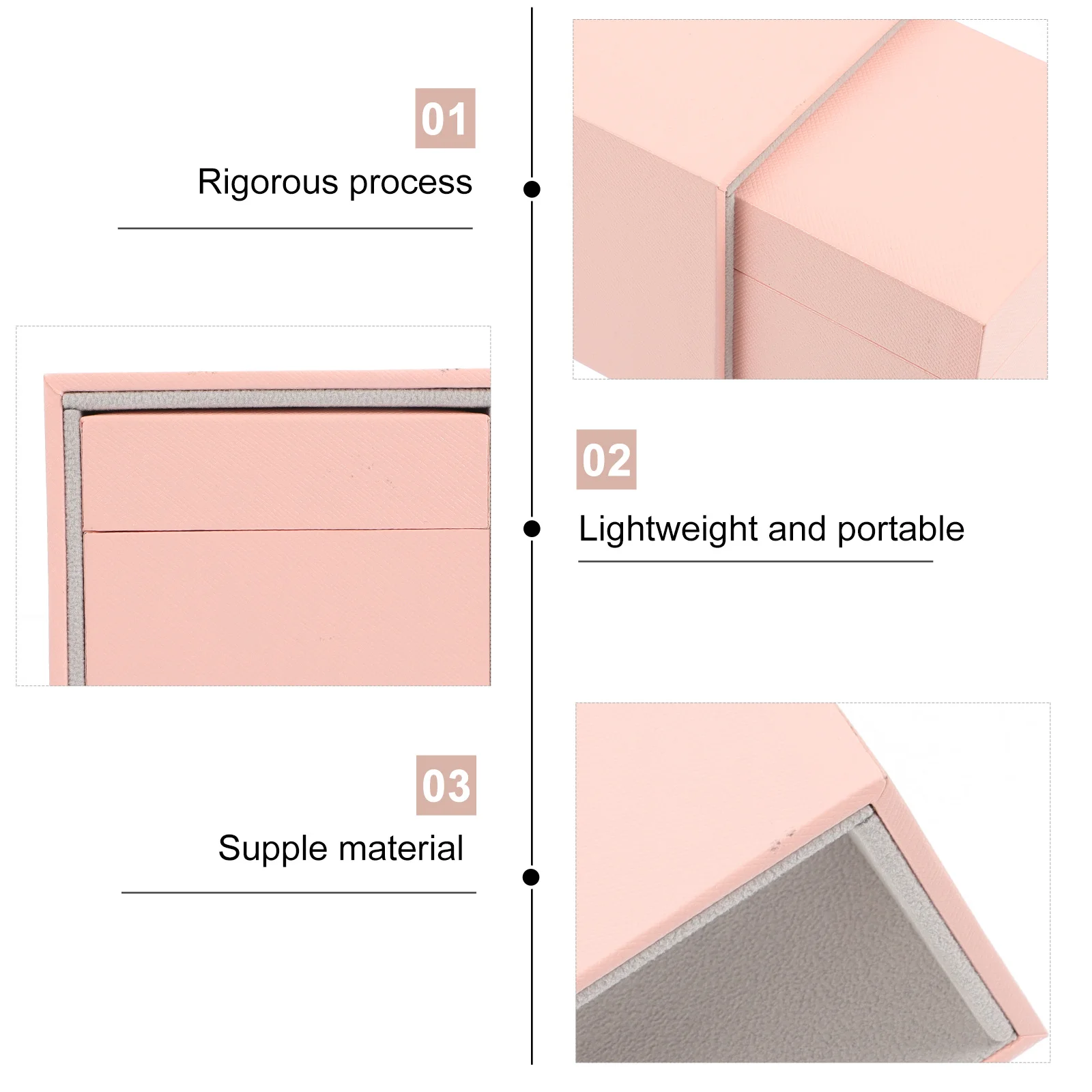 01
Rigorous process

02
Lightweight and portable

03
Supple material