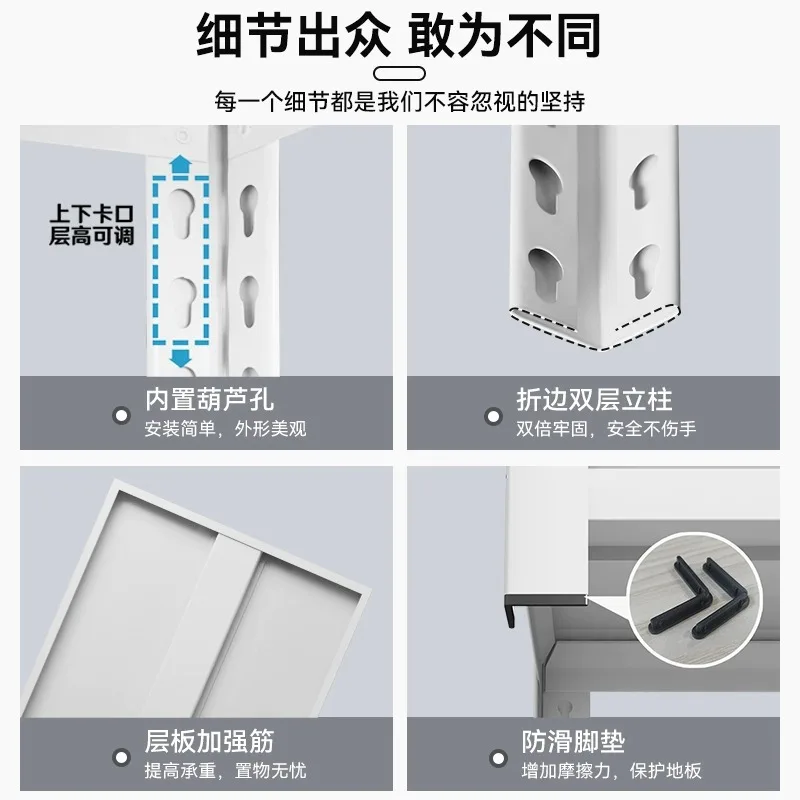 细节出众 敢为不同

每一个细节都是我们不容忽视的坚持

上下卡口
层高可调

内置葫芦孔
安装简单，外形美观

折边双层立柱
双倍牢固，安全不伤手

层板加强筋
提高承重，置物无忧

防滑脚垫
增加摩擦力，保护地板