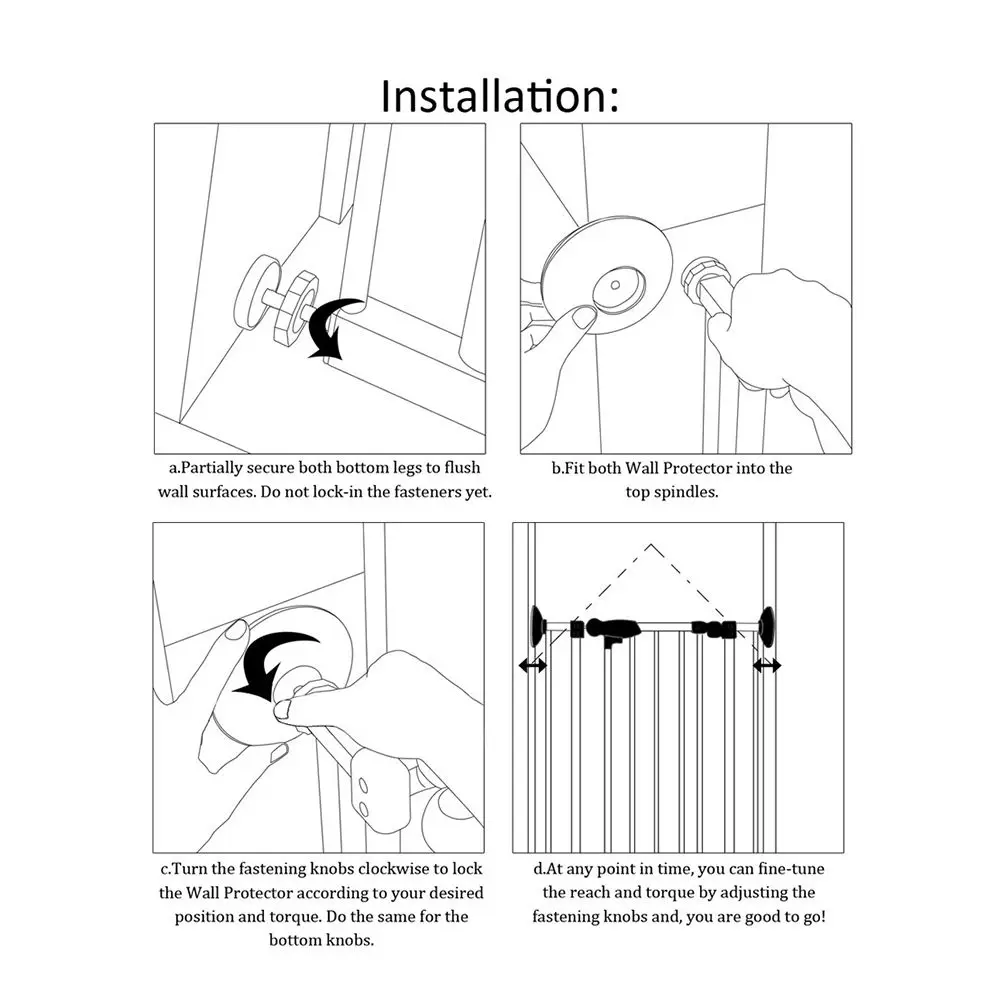 Installation:

a.Partially secure both bottom legs to flush wall surfaces. Do not lock-in the fasteners yet.

b.Fit both Wall Protector into the top spindles.

c.Turn the fastening knobs clockwise to lock the Wall Protector according to your desired position and torque. Do the same for the bottom knobs.

d.At any point in time, you can fine-tune the reach and torque by adjusting the fastening knobs and, you are good to go!